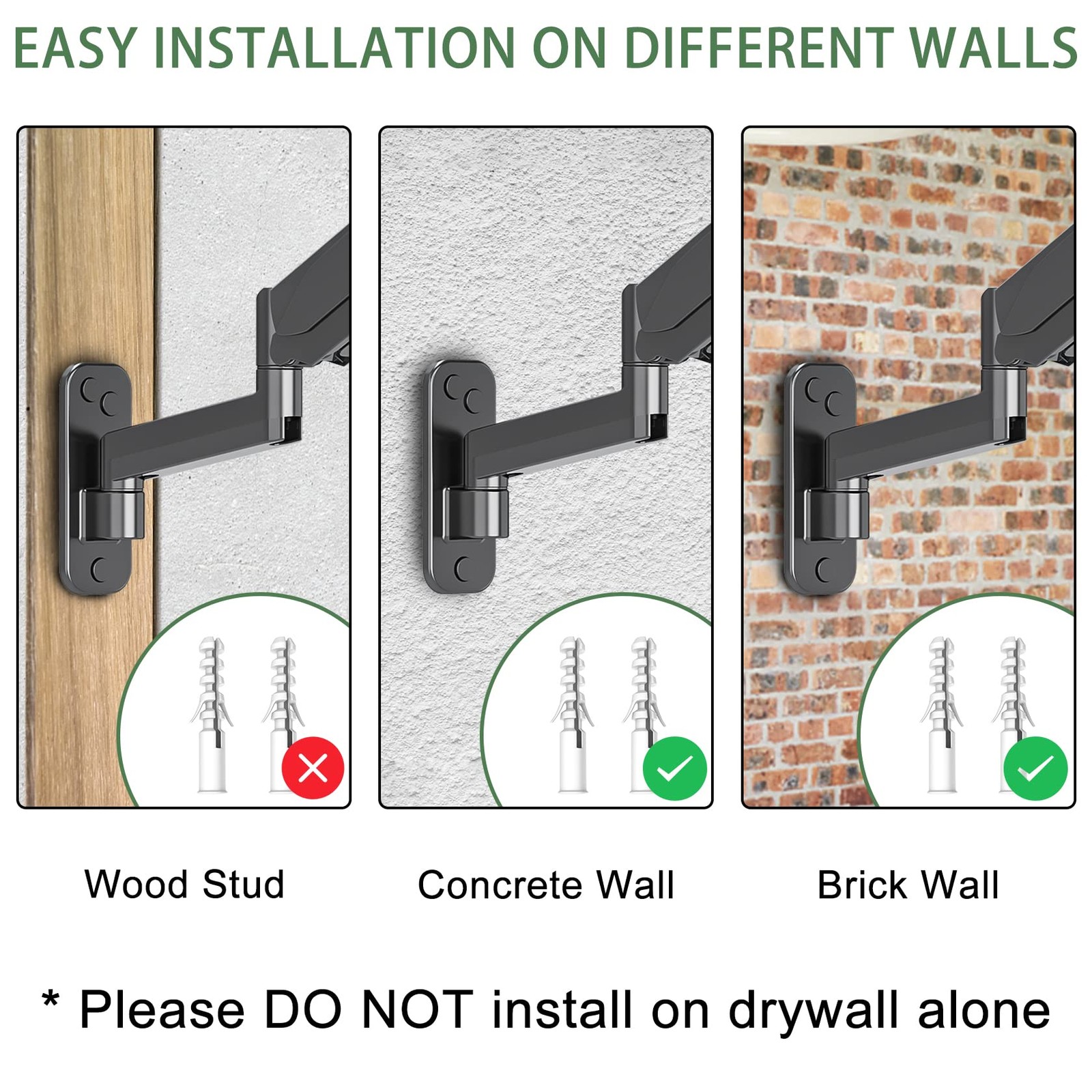 EASY INSTALLATION ON DIFFERENT WALLS

Wood Stud

Concrete Wall

Brick Wall

* Please DO NOT install on drywall alone