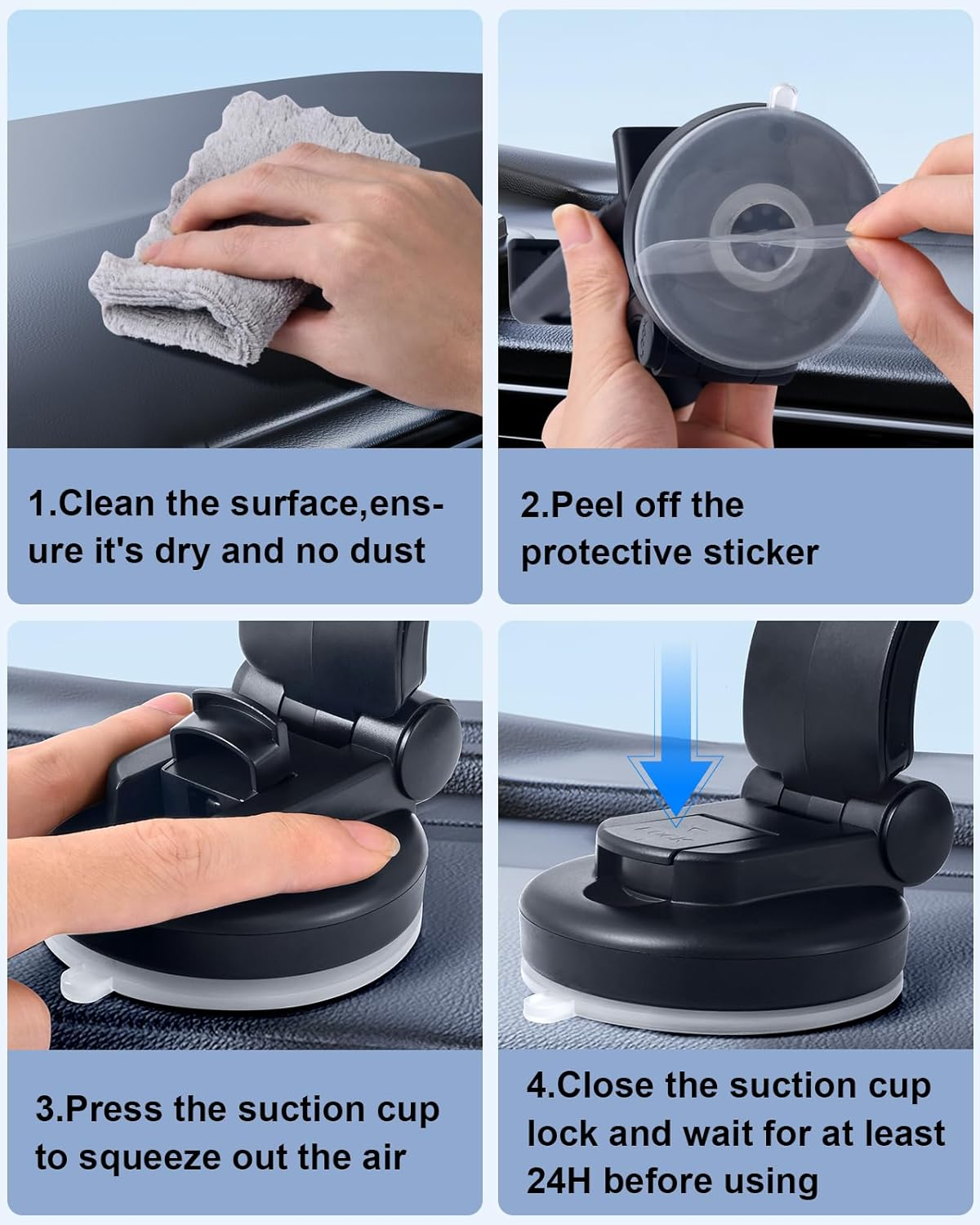 1.Clean the surface,ensure it's dry and no dust

2.Peel off the protective sticker

3.Press the suction cup to squeeze out the air

4.Close the suction cup lock and wait for at least 24H before using