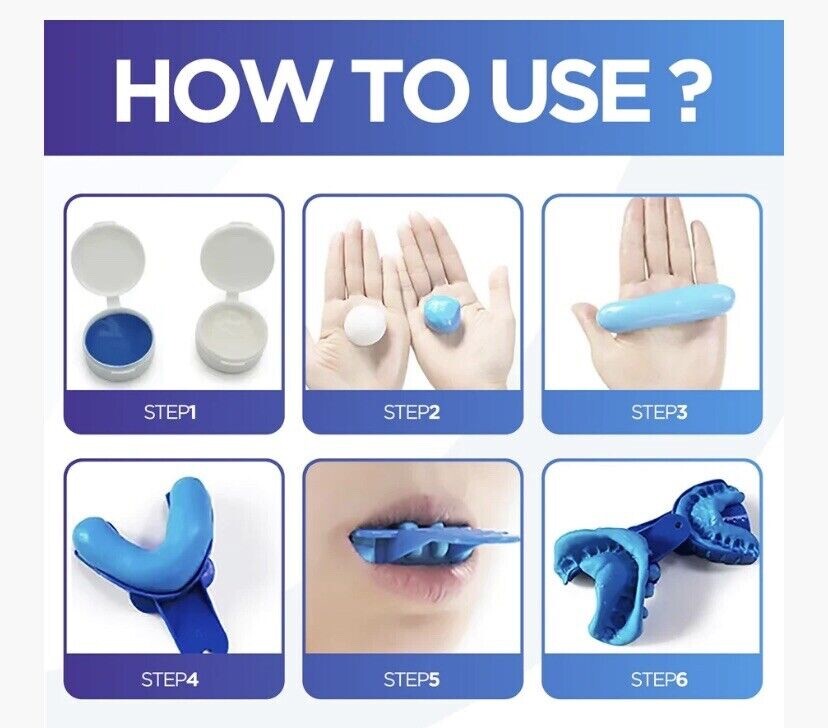 HOW TO USE ?

STEP1

STEP2

STEP3

STEP4

STEP5

STEP6