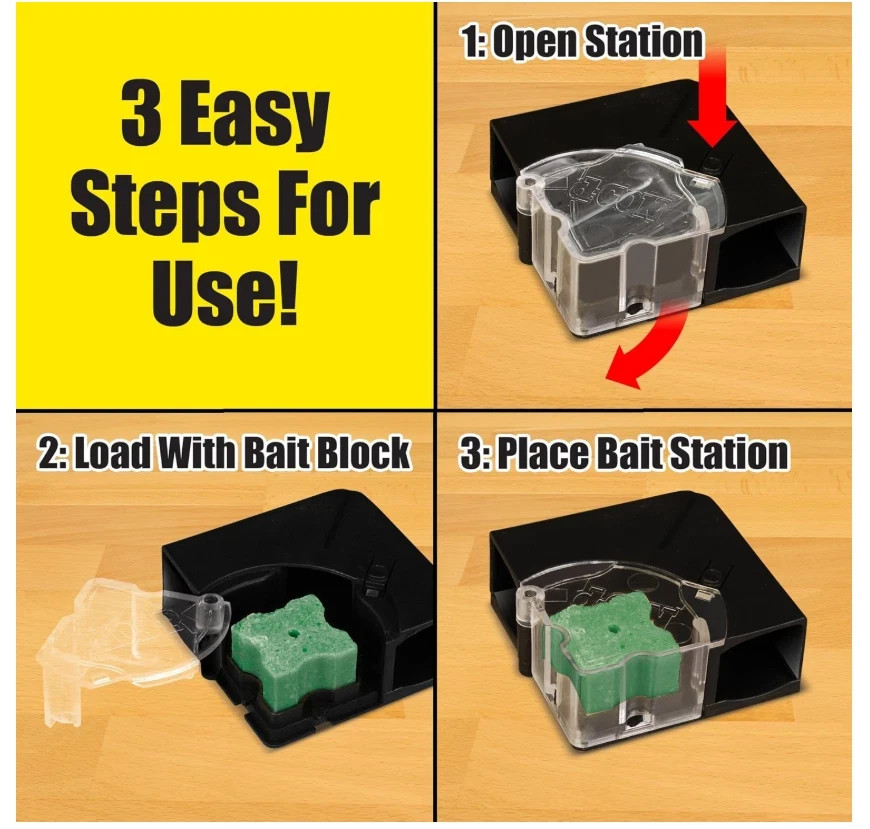 3 Easy Steps For Use!

1: Open Station

2: Load With Bait Block

3: Place Bait Station