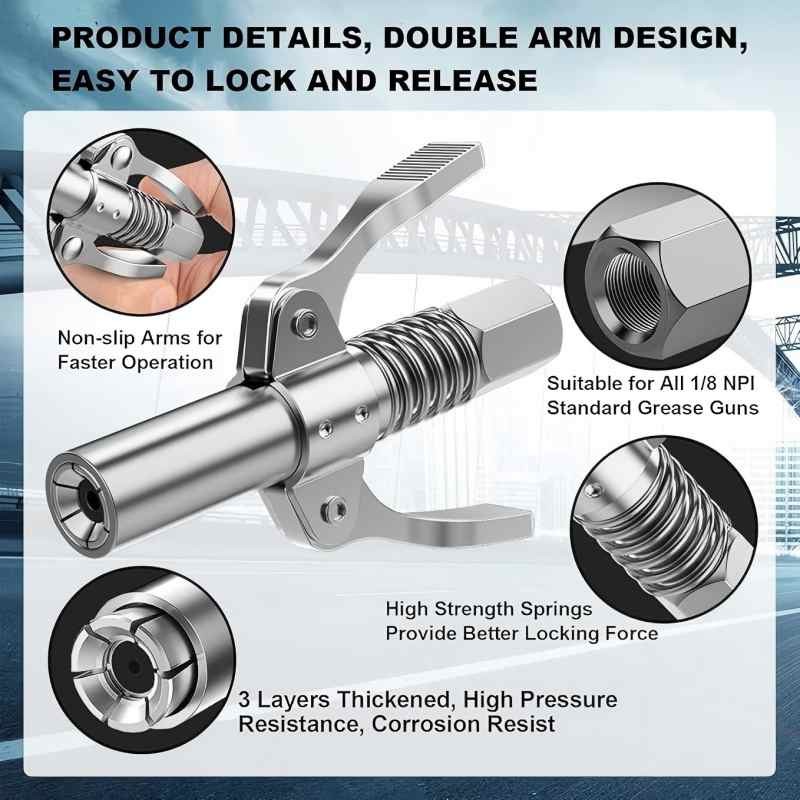 PRODUCT DETAILS, DOUBLE ARM DESIGN, EASY TO LOCK AND RELEASE

Non-slip Arms for Faster Operation

Suitable for All 1/8 NPI Standard Grease Guns

High Strength Springs Provide Better Locking Force

3 Layers Thickened, High Pressure Resistance, Corrosion Resist