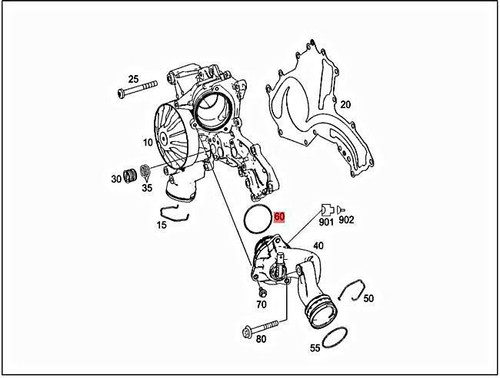 25
20
10
30
35
15
60
901
902
40
70
50
80
55