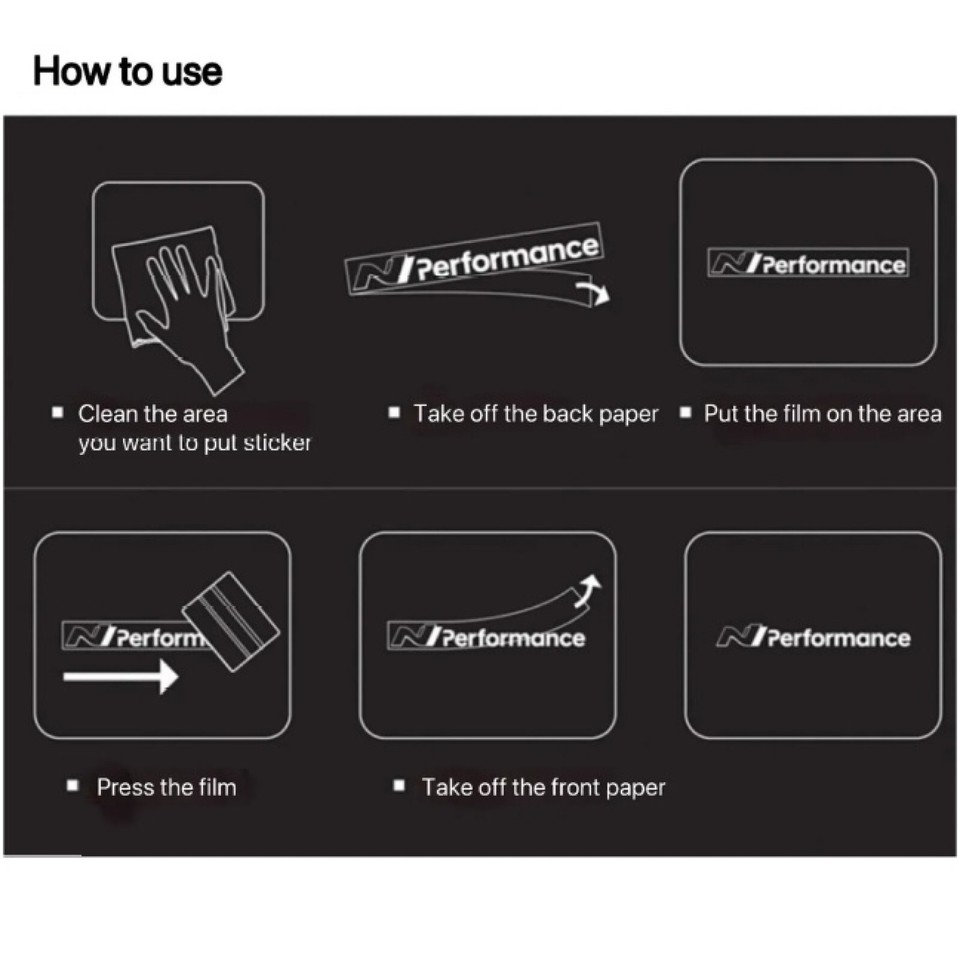 How to use

N Performance

N Performance

■ Clean the area you want to put sticker

■ Take off the back paper

■ Put the film on the area

N Perform

N Performance

N Performance

■ Press the film

■ Take off the front paper