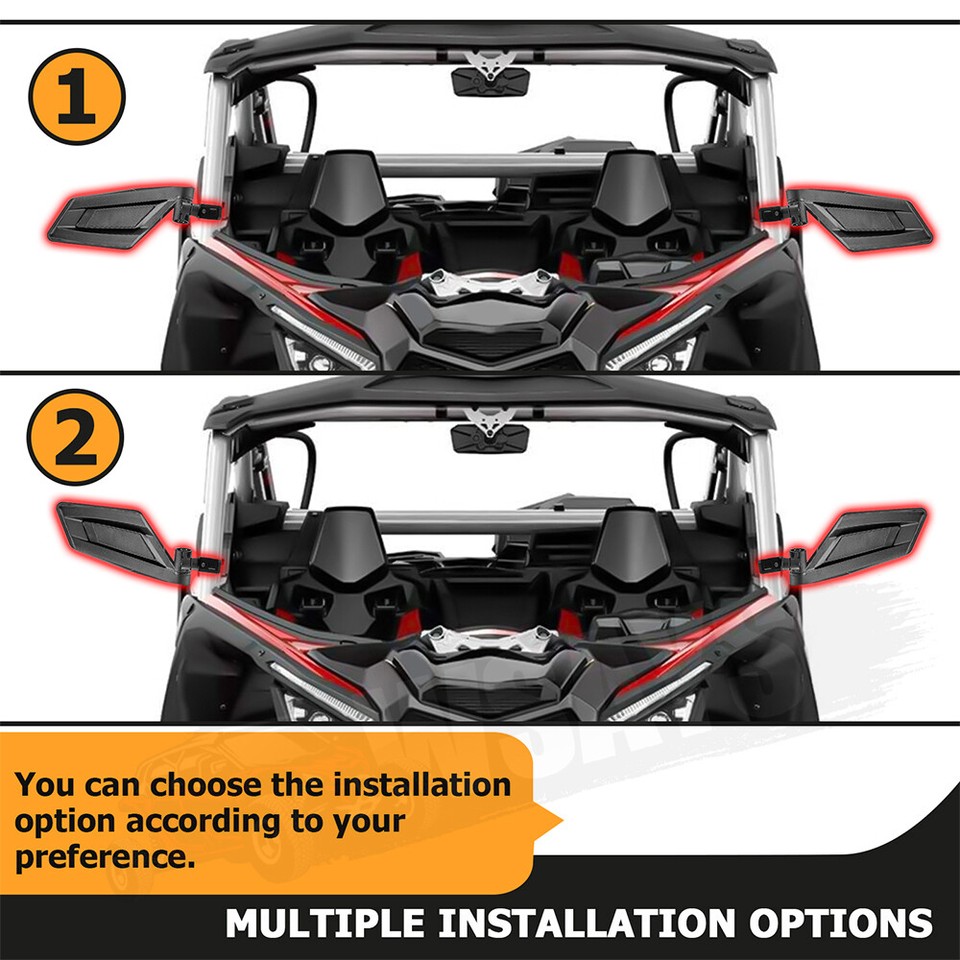 1

2

You can choose the installation option according to your preference.

MULTIPLE INSTALLATION OPTIONS