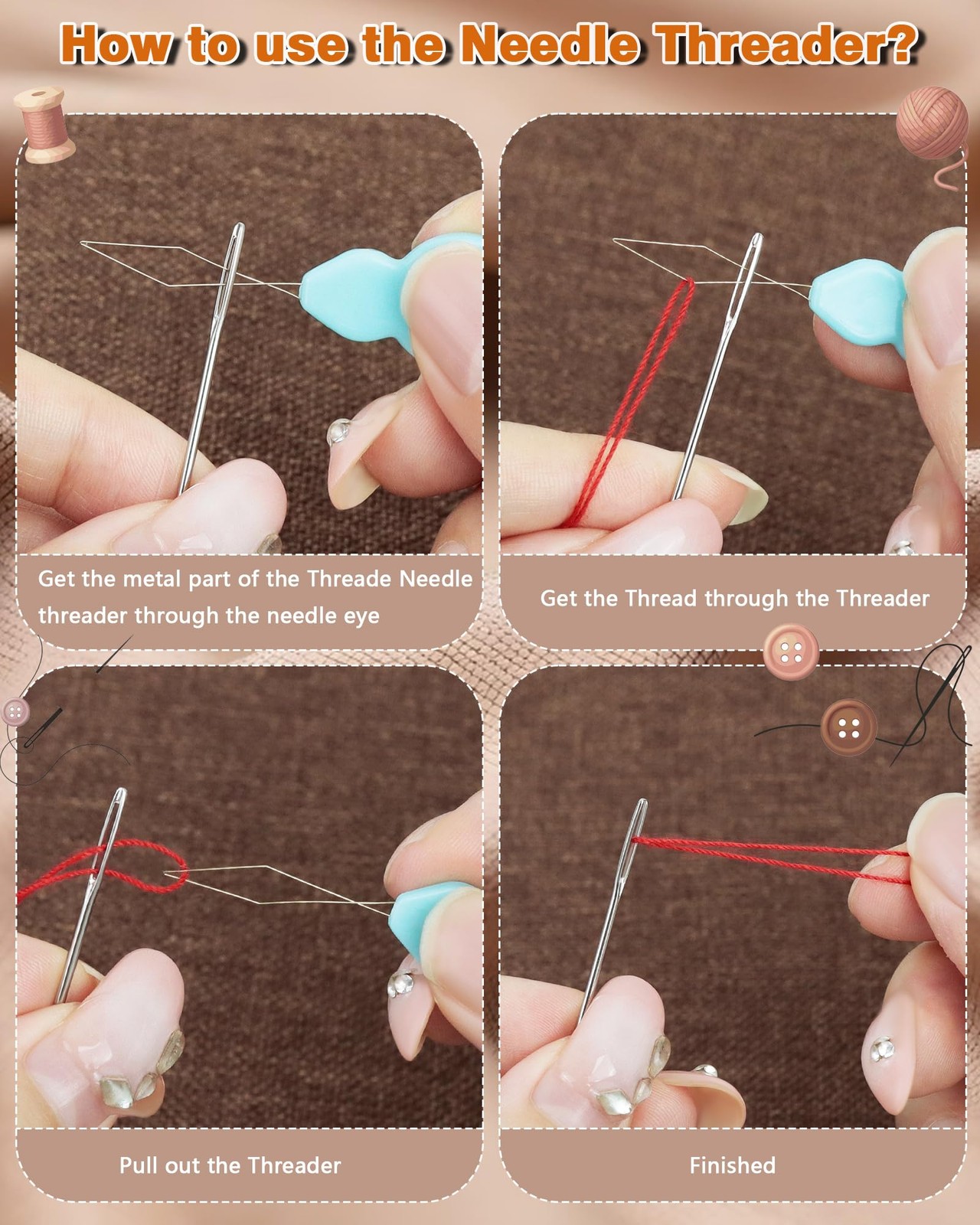 How to use the Needle Threader?

Get the metal part of the Threade Needle threader through the needle eye

Get the Thread through the Threader

Pull out the Threader

Finished