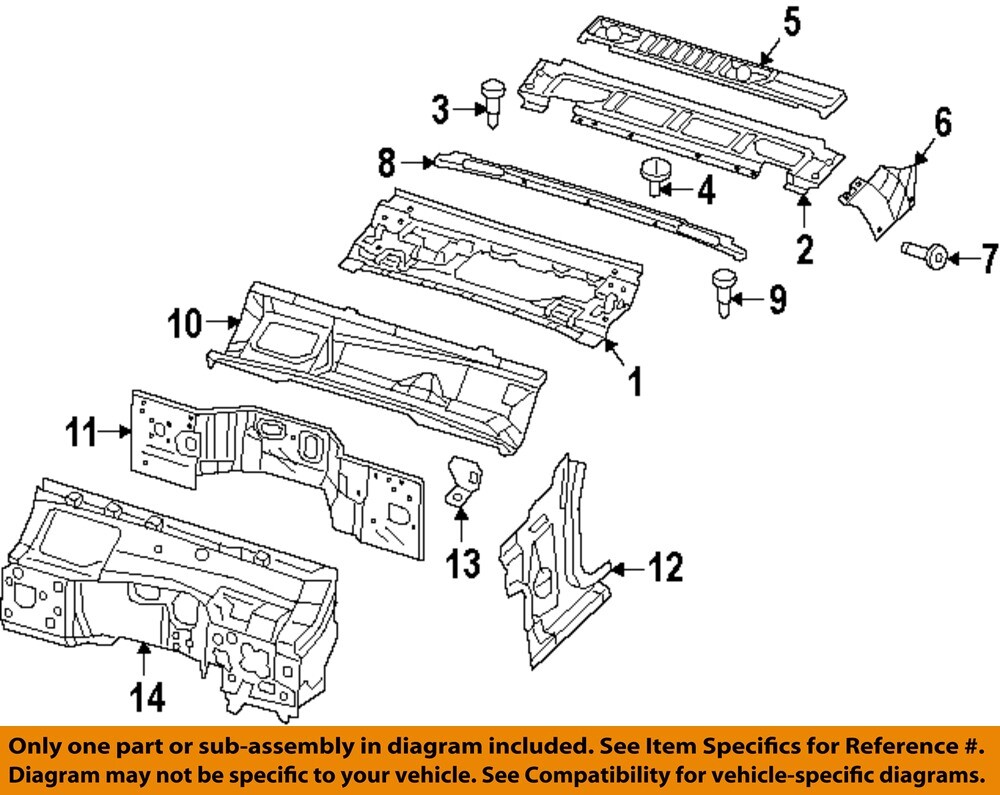 5
3
6
8
4
2
7
9
10
1
11
13
12
14
Only one part or sub-assembly in diagram included. See Item Specifics for Reference #.
Diagram may not be specific to your vehicle. See Compatibility for vehicle-specific diagrams.