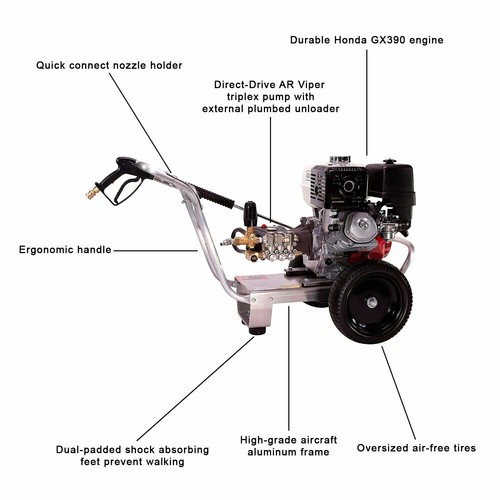 Durable Honda GX390 engine

Quick connect nozzle holder

Direct-Drive AR Viper triplex pump with external plumbed unloader

Ergonomic handle

Dual-padded shock absorbing feet prevent walking

High-grade aircraft aluminum frame

Oversized air-free tires