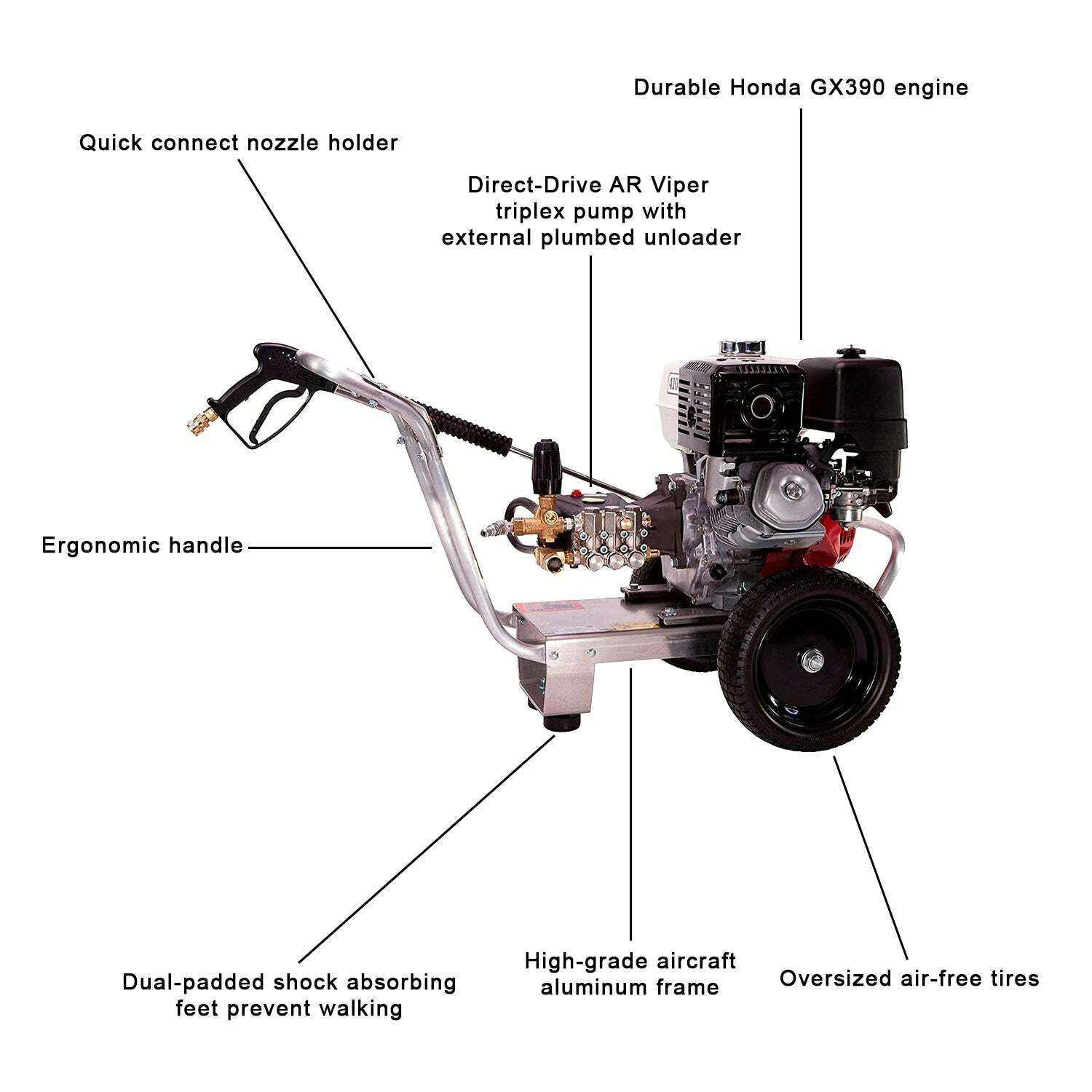 Durable Honda GX390 engine

Quick connect nozzle holder

Direct-Drive AR Viper triplex pump with external plumbed unloader

Ergonomic handle

Dual-padded shock absorbing feet prevent walking

High-grade aircraft aluminum frame

Oversized air-free tires