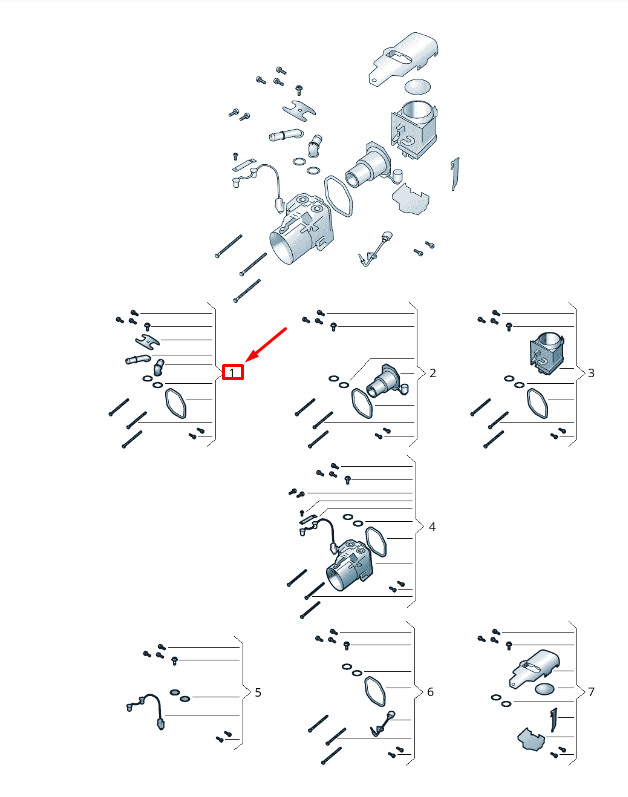 1
2
3
4
5
6
7