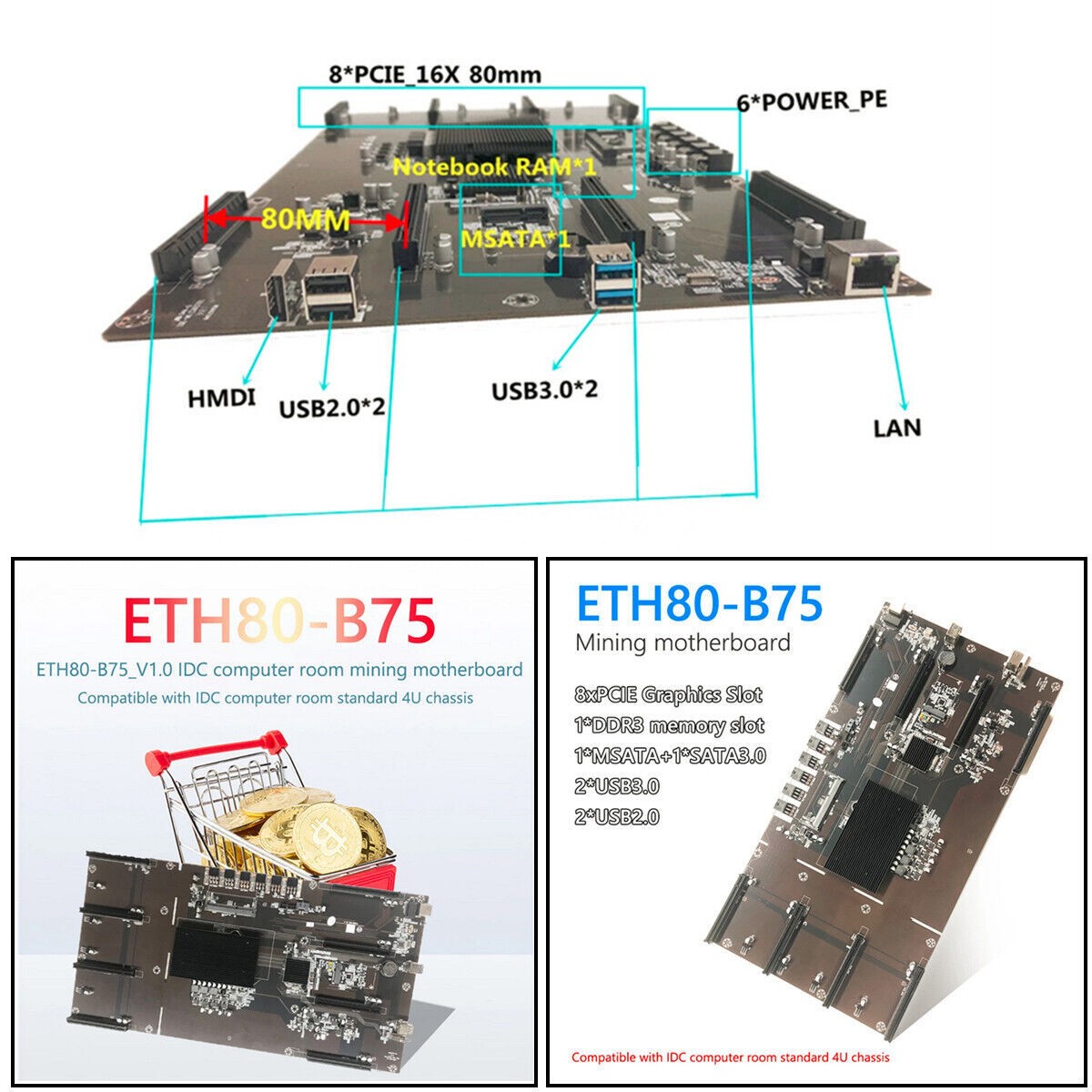 8*PCIE_16X 80mm

6*POWER_PE

Notebook RAM*1

80MM

MSATA*1

HMDI

USB2.0*2

USB3.0*2

LAN

ETH80-B75

ETH80-B75_V1.0 IDC computer room mining motherboard

Compatible with IDC computer room standard 4U chassis

ETH80-B75

Mining motherboard

8xPCIE Graphics Slot
1*DDR3 memory slot
1*MSATA+1*SATA3.0
2*USB3.0
2*USB2.0

Compatible with IDC computer room standard 4U chassis