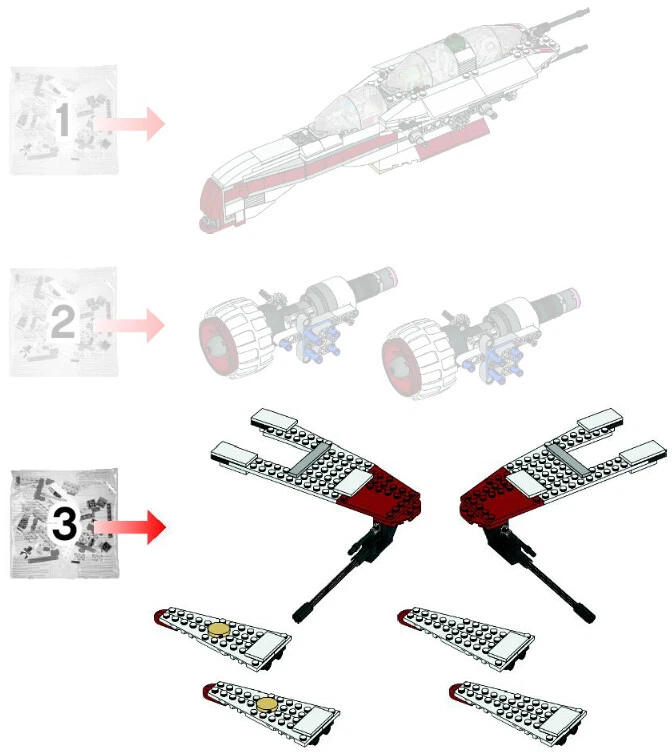 1

2

3