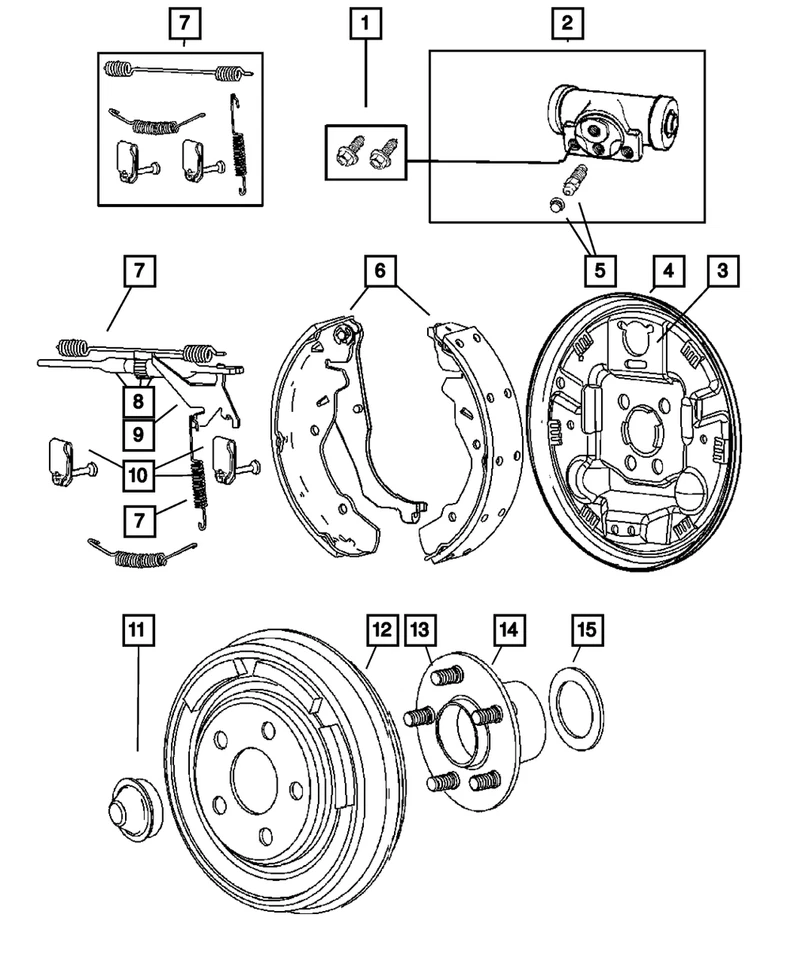 7
1
2
7
6
5
4
3
8
9
10
7
11
12
13
14
15