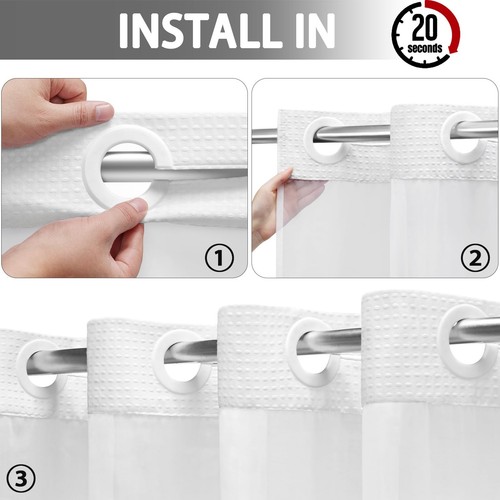 INSTALL IN

20
seconds

①

②

③