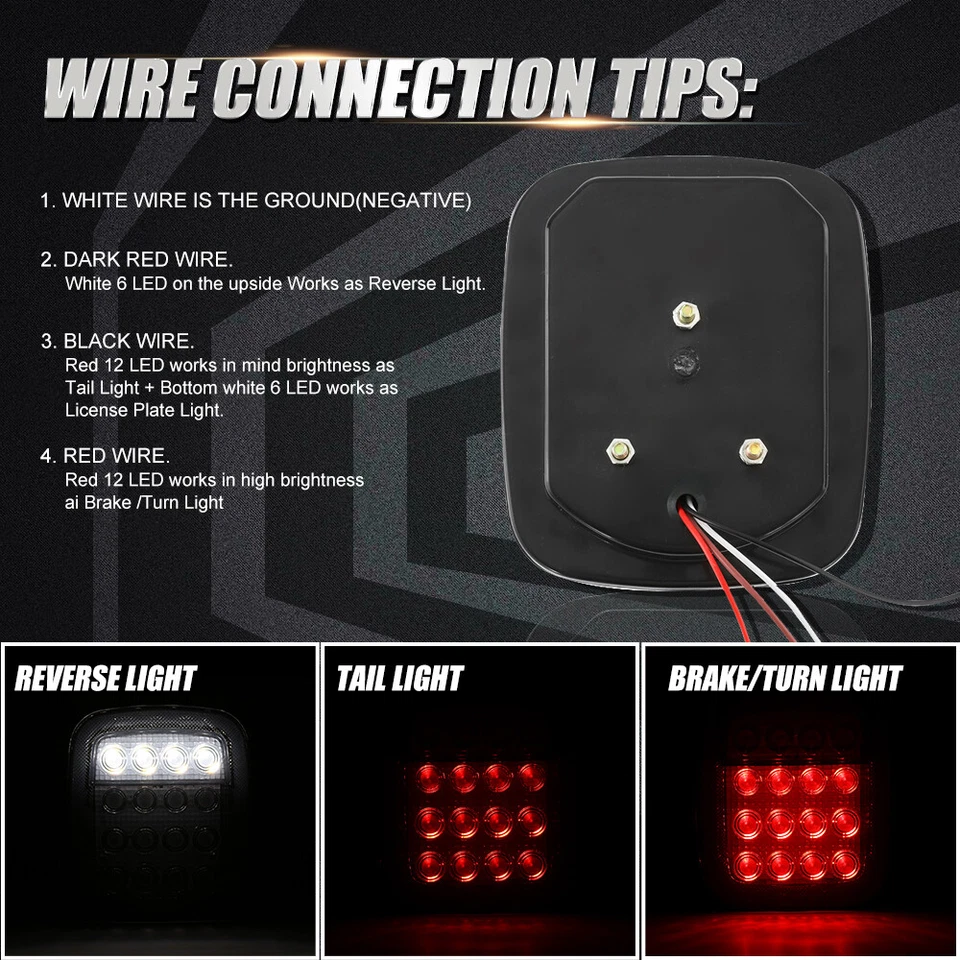 WIRE CONNECTION TIPS:

1. WHITE WIRE IS THE GROUND(NEGATIVE)

2. DARK RED WIRE.
White 6 LED on the upside Works as Reverse Light.

3. BLACK WIRE.
Red 12 LED works in mind brightness as Tail Light + Bottom white 6 LED works as License Plate Light.

4. RED WIRE.
Red 12 LED works in high brightness ai Brake /Turn Light

REVERSE LIGHT

TAIL LIGHT

BRAKE/TURN LIGHT