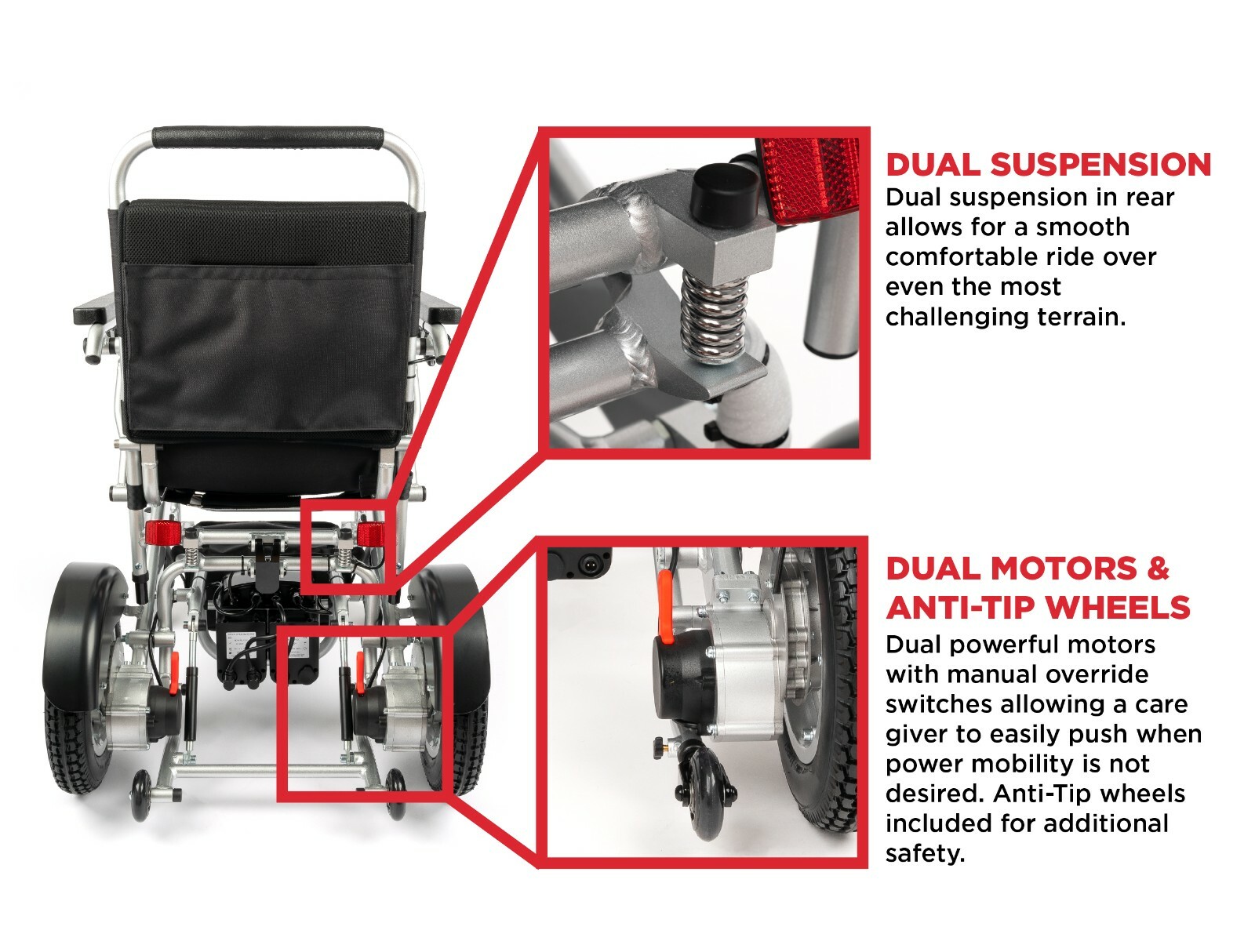 DUAL SUSPENSION
Dual suspension in rear allows for a smooth comfortable ride over even the most challenging terrain.

DUAL MOTORS & ANTI-TIP WHEELS
Dual powerful motors with manual override switches allowing a care giver to easily push when power mobility is not desired. Anti-Tip wheels included for additional safety.