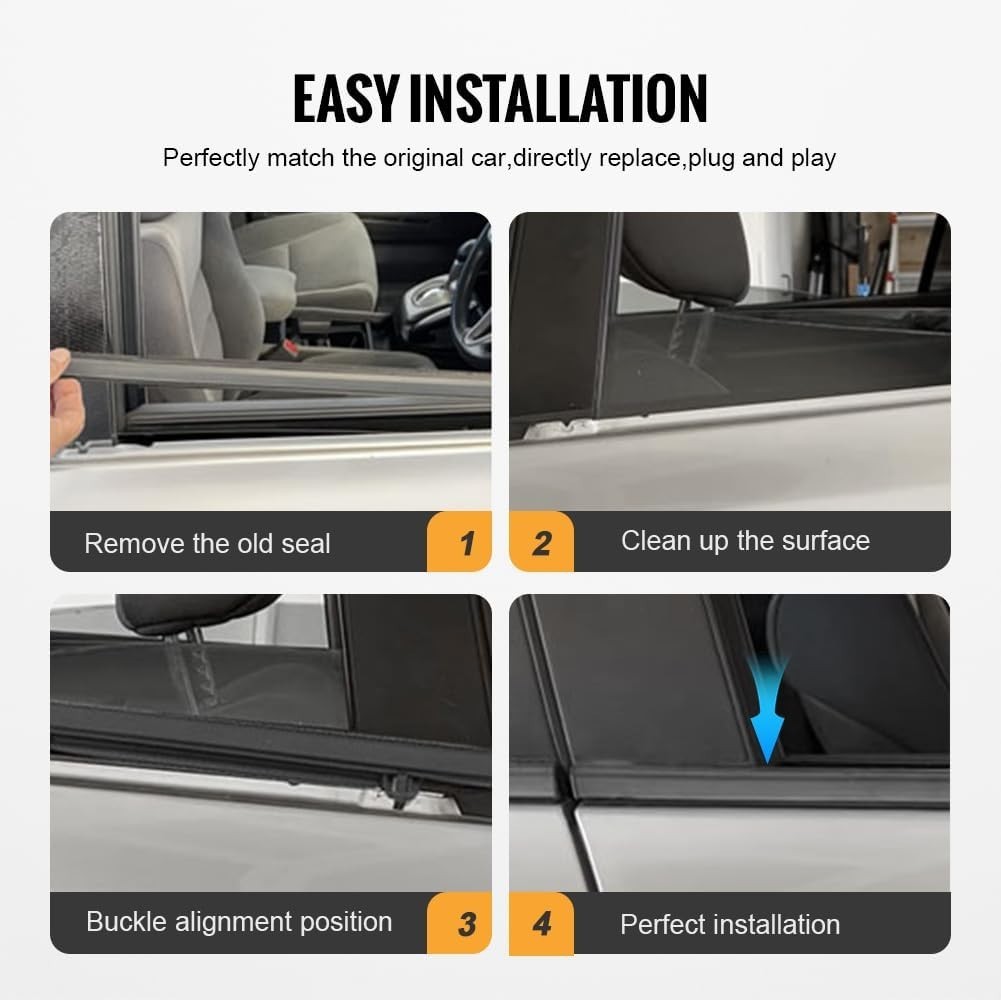 EASY INSTALLATION

Perfectly match the original car,directly replace,plug and play

Remove the old seal 1

2 Clean up the surface

Buckle alignment position 3

4 Perfect installation