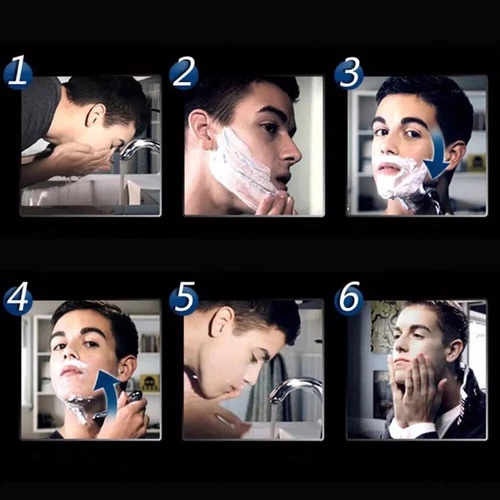 1

2

3

4

5

6