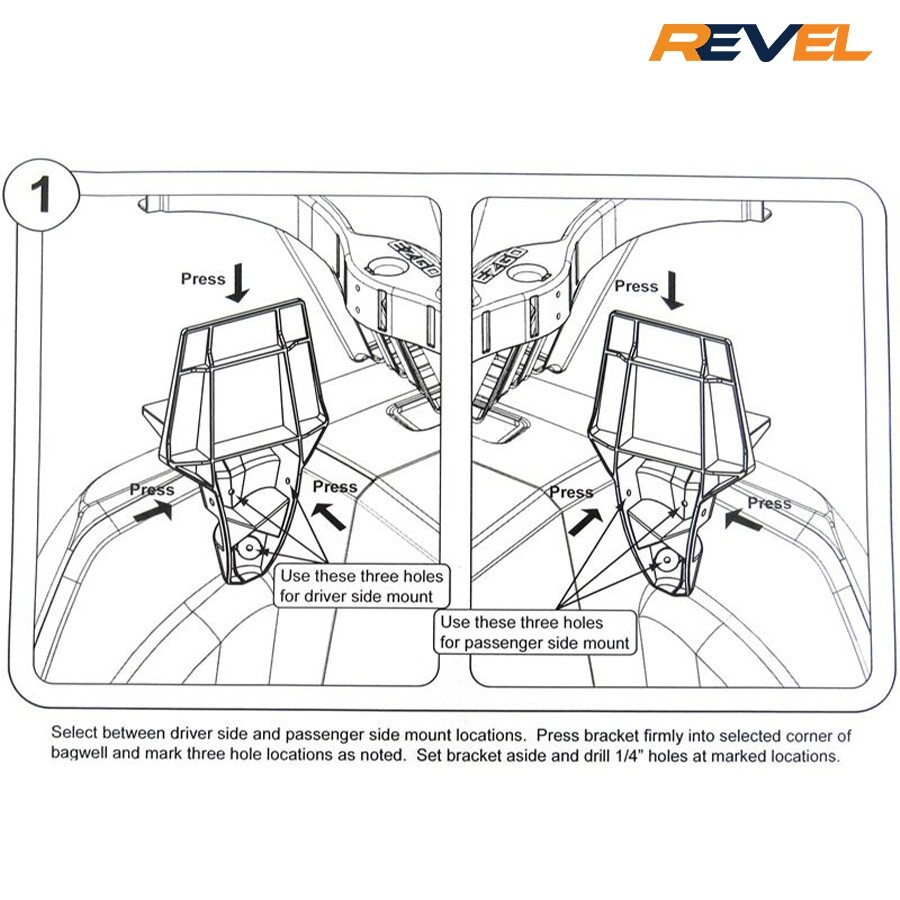 REVEL

1

Press

Press

Press

Use these three holes for driver side mount

Press

Press

Press

Use these three holes for passenger side mount

Select between driver side and passenger side mount locations. Press bracket firmly into selected corner of bagwell and mark three hole locations as noted. Set bracket aside and drill 1/4" holes at marked locations.