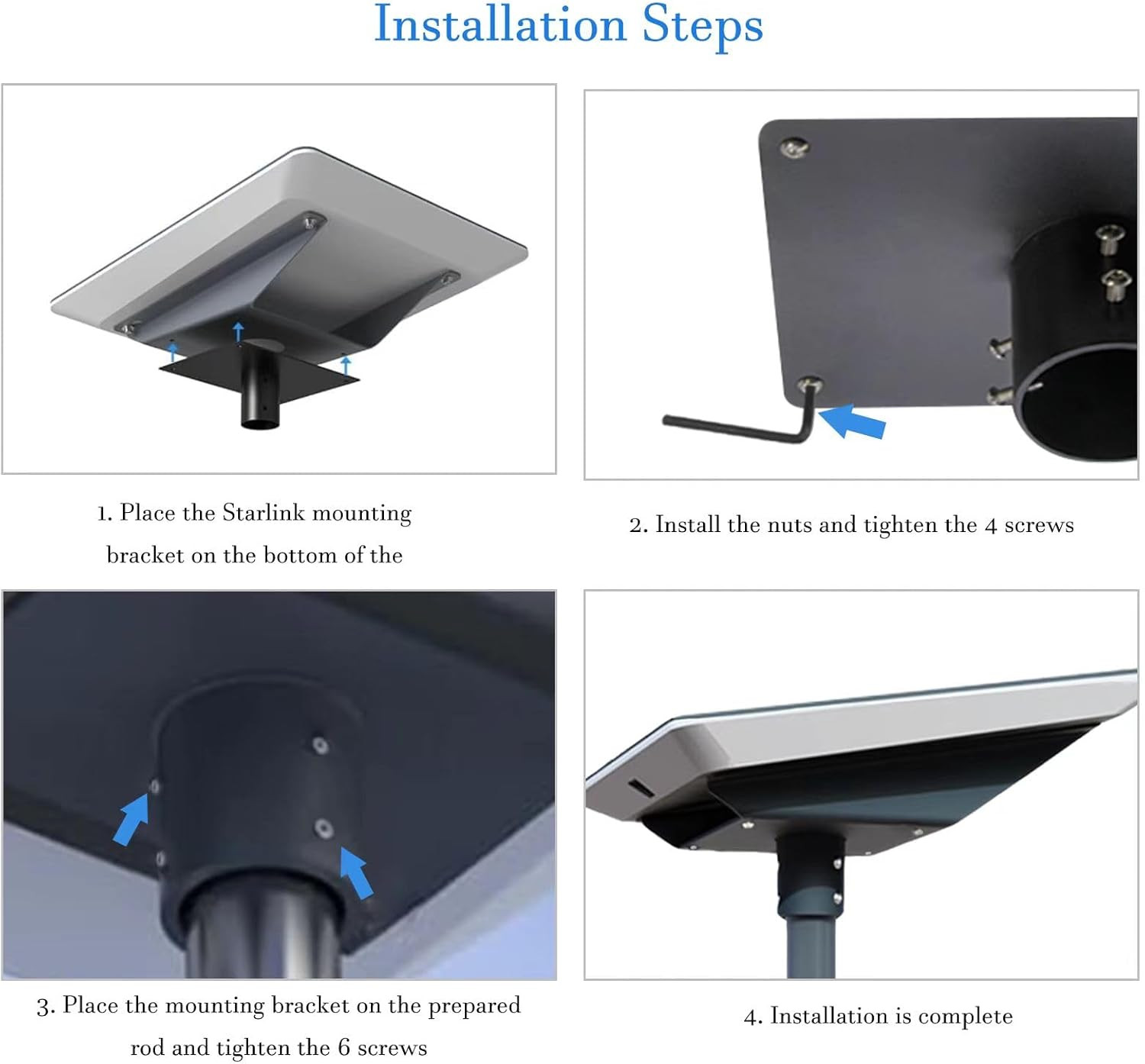 Installation Steps

1. Place the Starlink mounting bracket on the bottom of the

2. Install the nuts and tighten the 4 screws

3. Place the mounting bracket on the prepared rod and tighten the 6 screws

4. Installation is complete