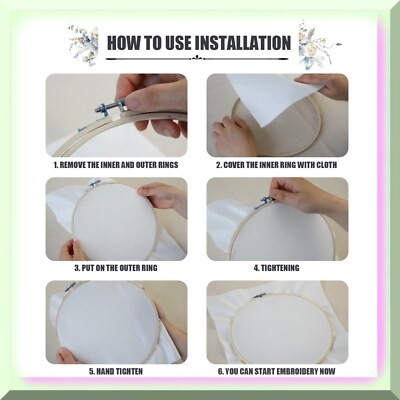 HOW TO USE INSTALLATION

1. REMOVE THE INNER AND OUTER RINGS

2. COVER THE INNER RING WITH CLOTH

3. PUT ON THE OUTER RING

4. TIGHTENING

5. HAND TIGHTEN

6. YOU CAN START EMBROIDERY NOW