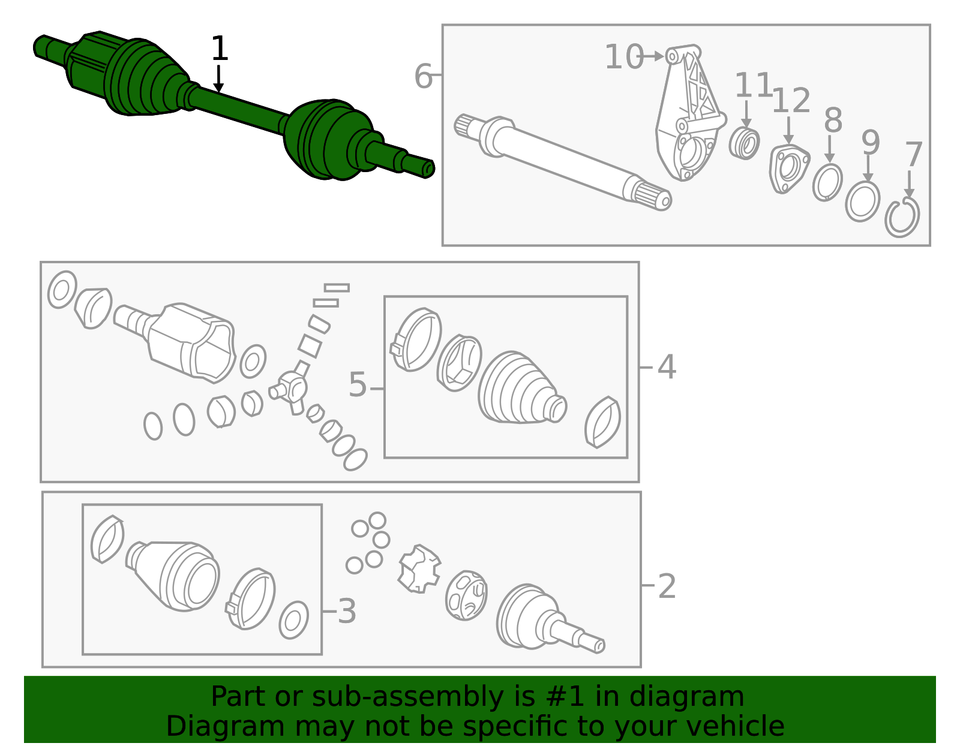 1
6
10
11
12
8
9
7
5
4
3
2

Part or sub-assembly is #1 in diagram
Diagram may not be specific to your vehicle