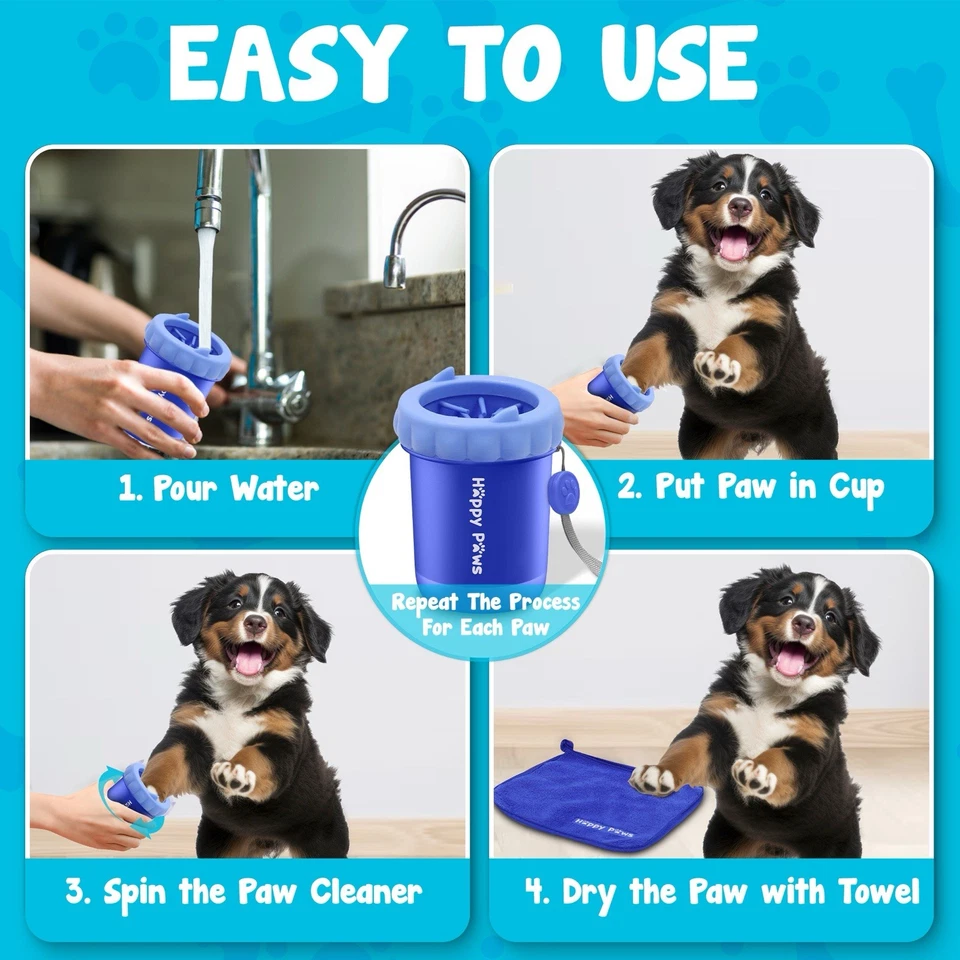 EASY TO USE

1. Pour Water

2. Put Paw in Cup

HAPPY PAWS

Repeat The Process For Each Paw

3. Spin the Paw Cleaner

HAPPY PAWS

4. Dry the Paw with Towel