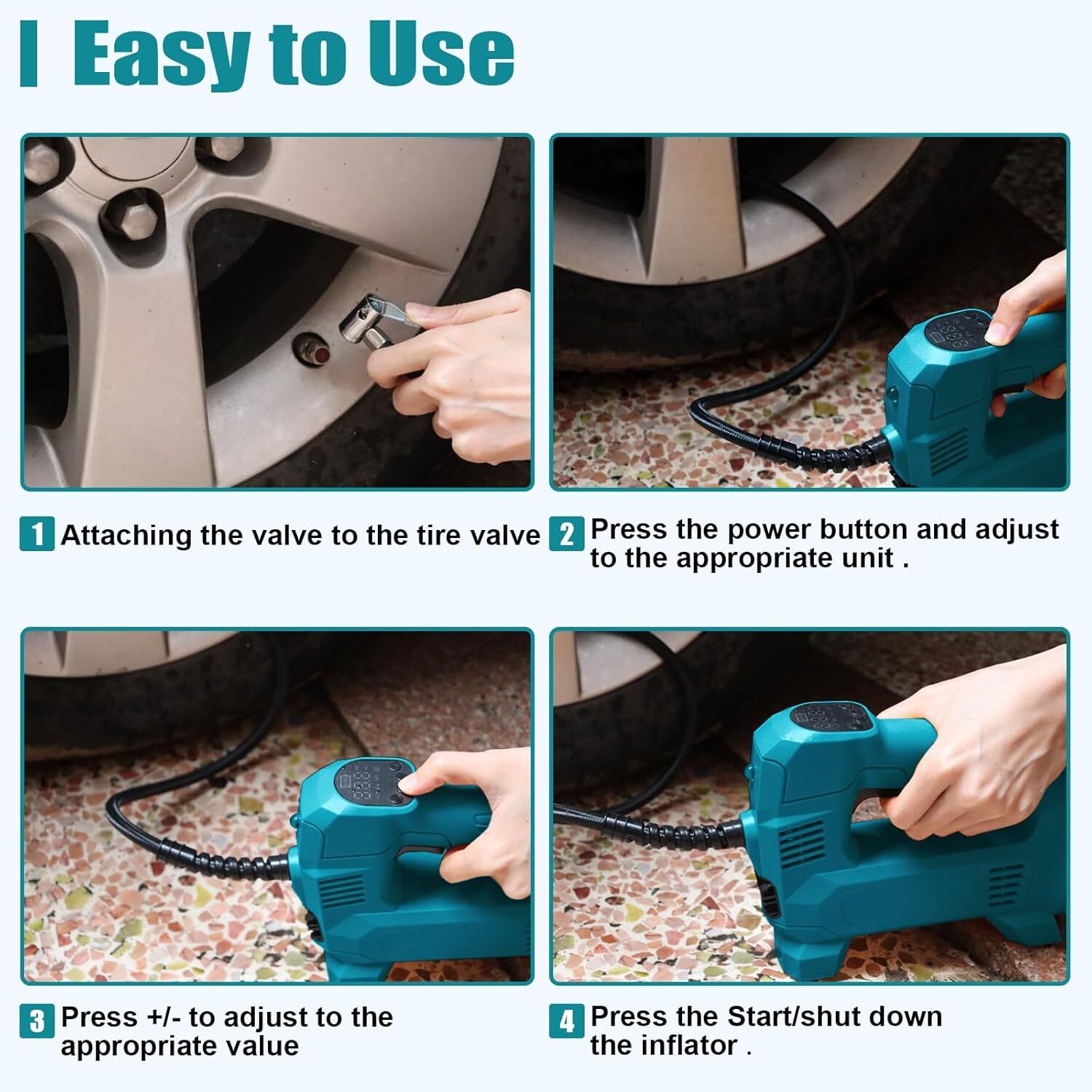 Easy to Use

1 Attaching the valve to the tire valve

2 Press the power button and adjust to the appropriate unit .

3 Press +/- to adjust to the appropriate value

4 Press the Start/shut down the inflator .