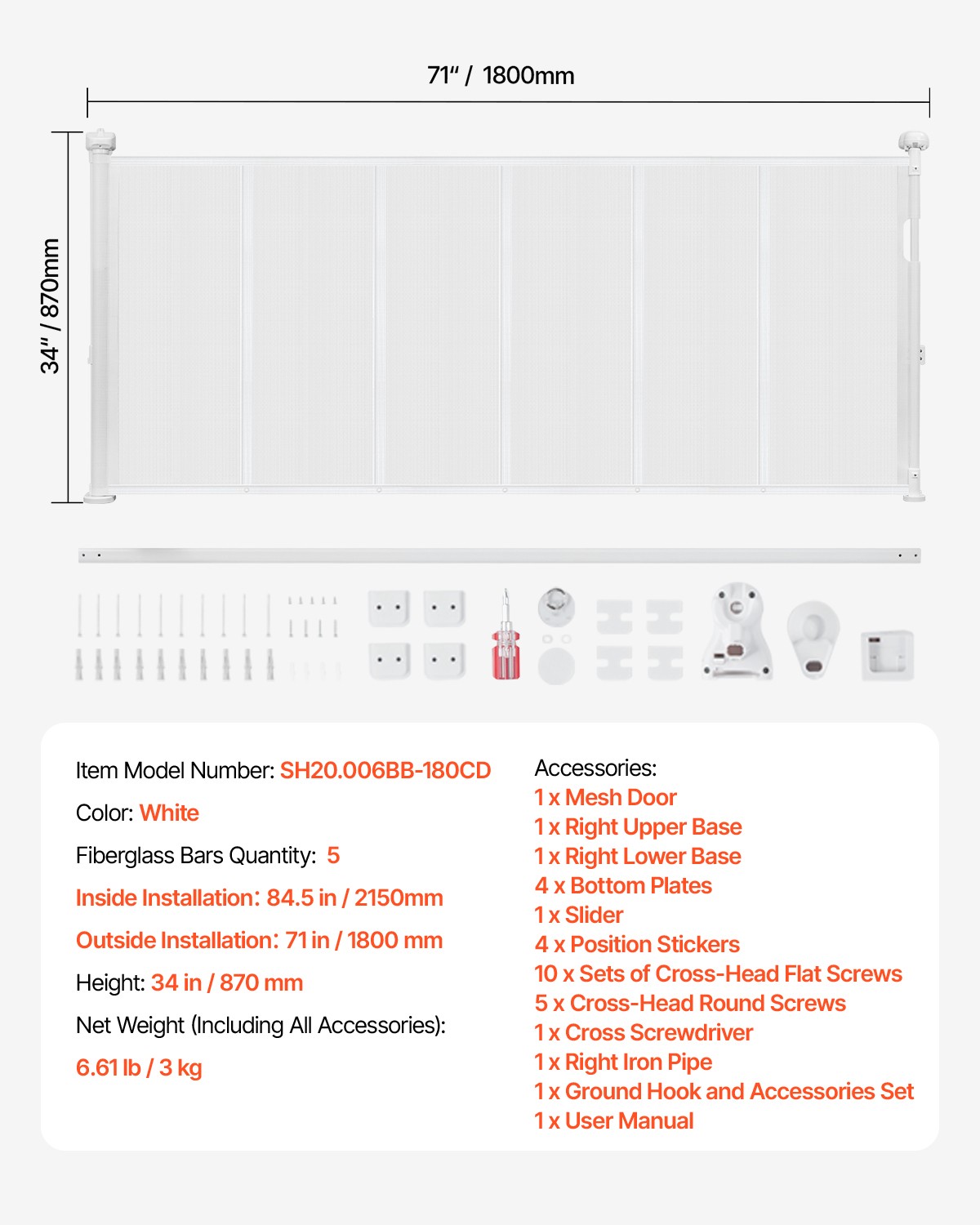 71" / 1800mm

34" / 870mm

Item Model Number: SH20.006BB-180CD

Color: White

Fiberglass Bars Quantity: 5

Inside Installation: 84.5 in / 2150mm

Outside Installation: 71 in / 1800 mm

Height: 34 in / 870 mm

Net Weight (Including All Accessories):

6.61 lb / 3 kg

Accessories:
1 x Mesh Door
1 x Right Upper Base
1 x Right Lower Base
4 x Bottom Plates
1 x Slider
4 x Position Stickers
10 x Sets of Cross-Head Flat Screws
5 x Cross-Head Round Screws
1 x Cross Screwdriver
1 x Right Iron Pipe
1 x Ground Hook and Accessories Set
1 x User Manual