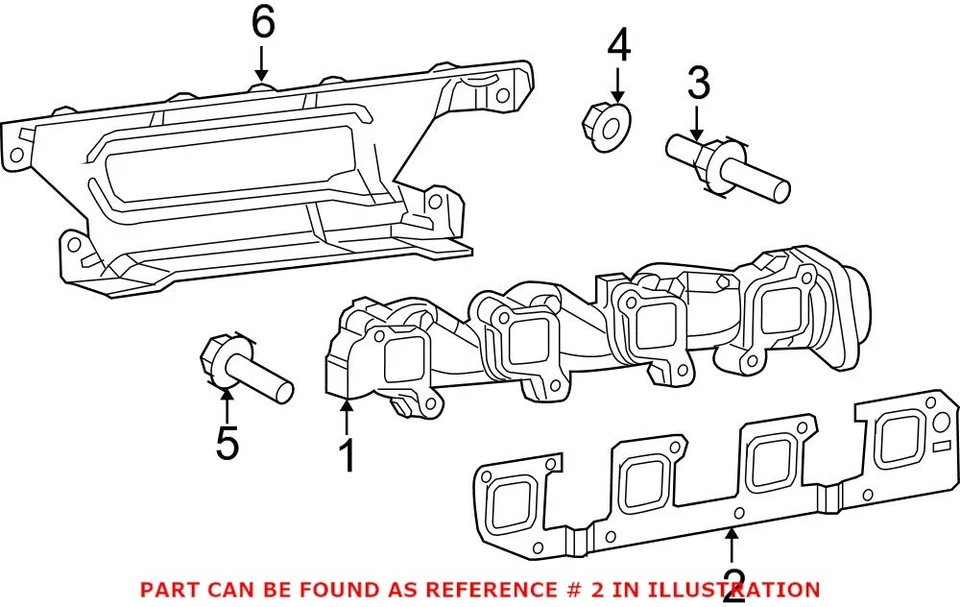 6
4
3
5
1
2
PART CAN BE FOUND AS REFERENCE # 2 IN ILLUSTRATION