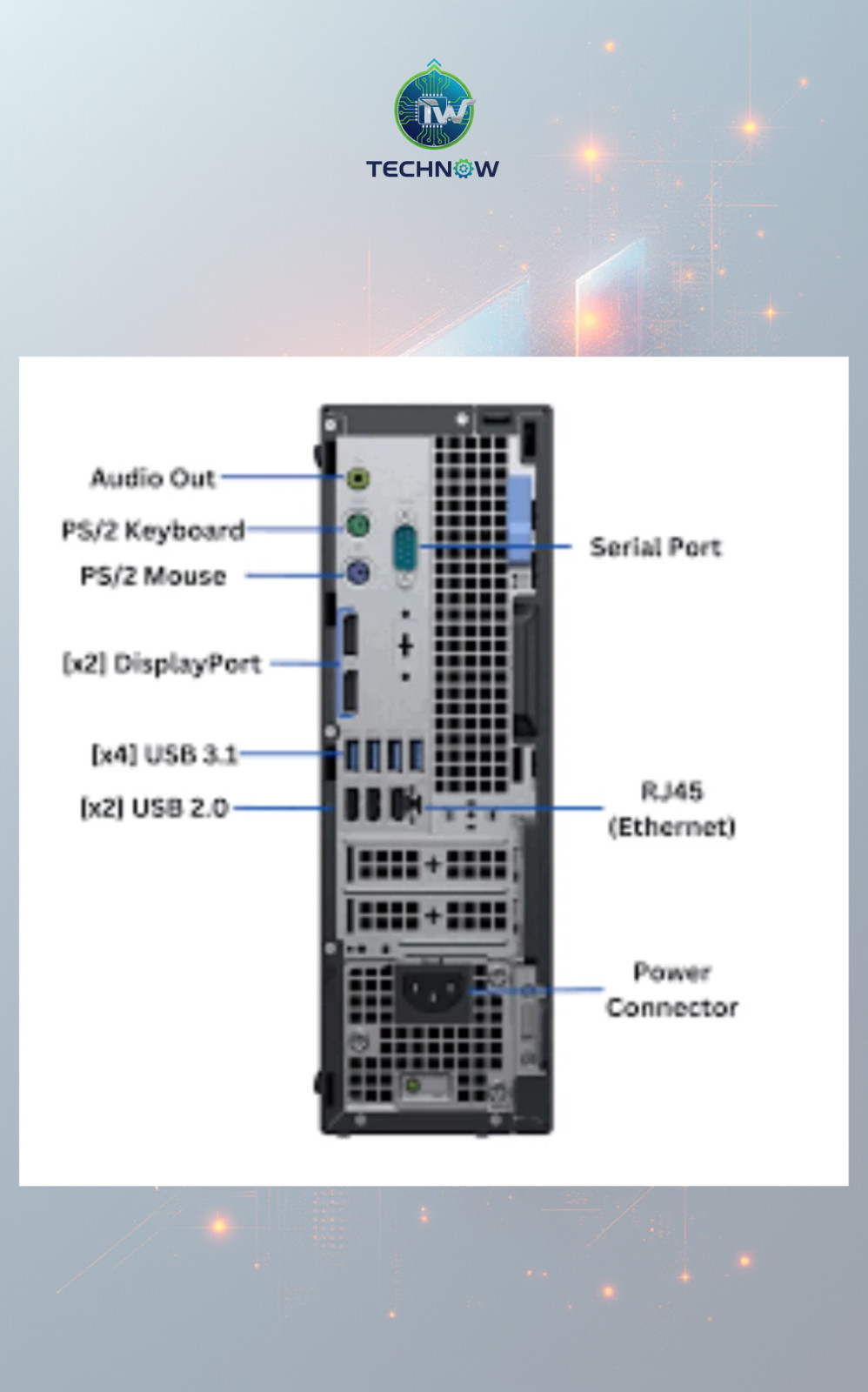 TW
TECHNOW

Audio Out
PS/2 Keyboard
PS/2 Mouse
[x2] DisplayPort
[x4] USB 3.1
[x2] USB 2.0
Serial Port
RJ45 (Ethernet)
Power Connector