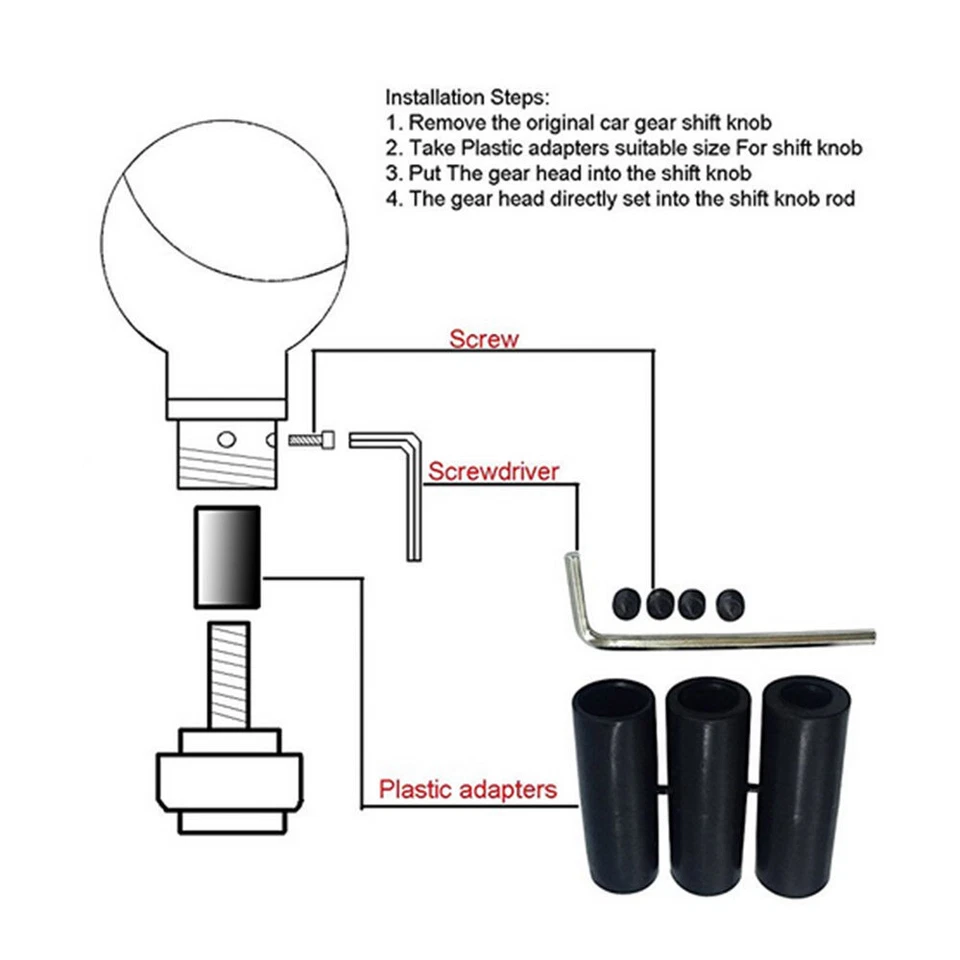 Installation Steps:
1. Remove the original car gear shift knob
2. Take Plastic adapters suitable size For shift knob
3. Put The gear head into the shift knob
4. The gear head directly set into the shift knob rod

Screw

Screwdriver

Plastic adapters