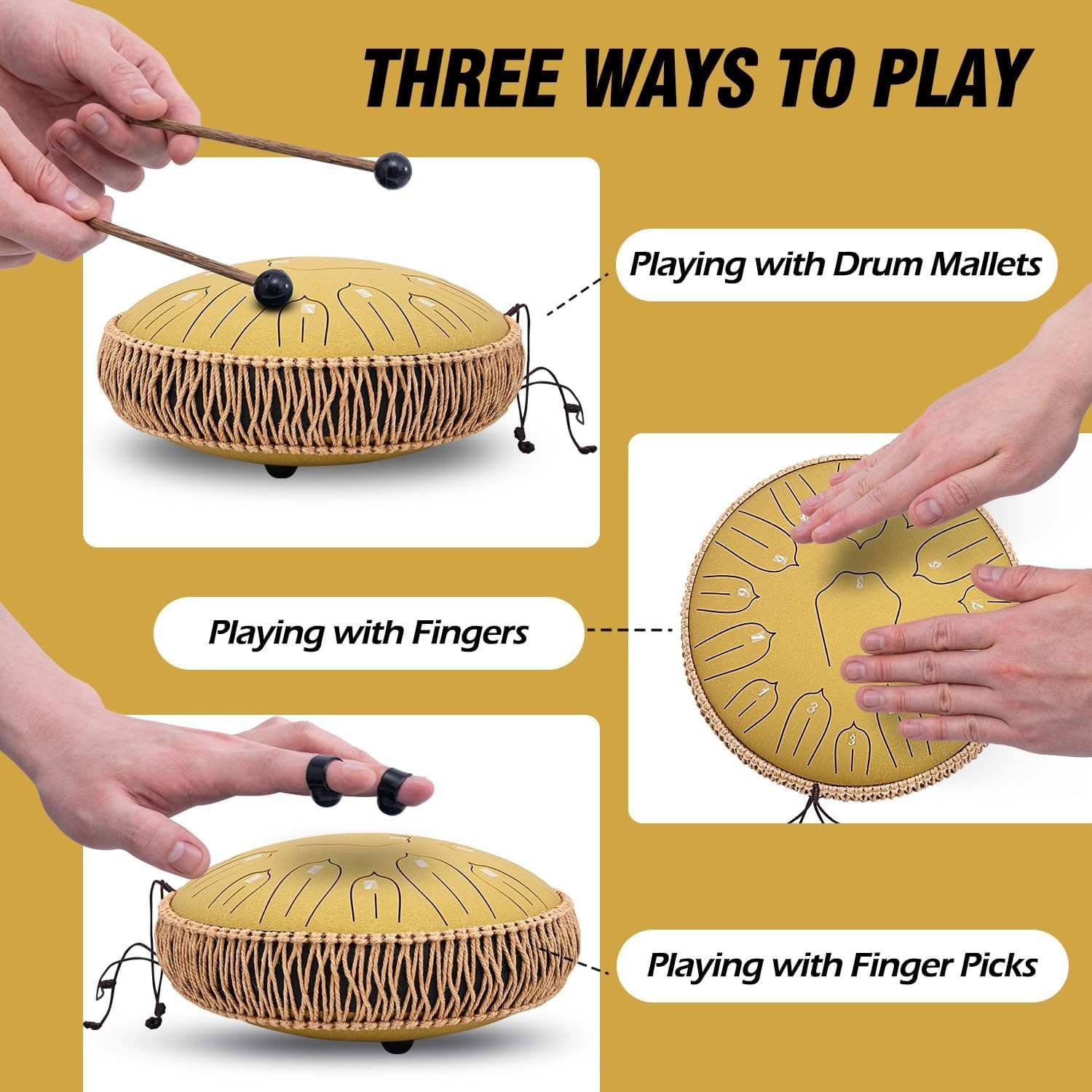 THREE WAYS TO PLAY

Playing with Drum Mallets

Playing with Fingers

Playing with Finger Picks