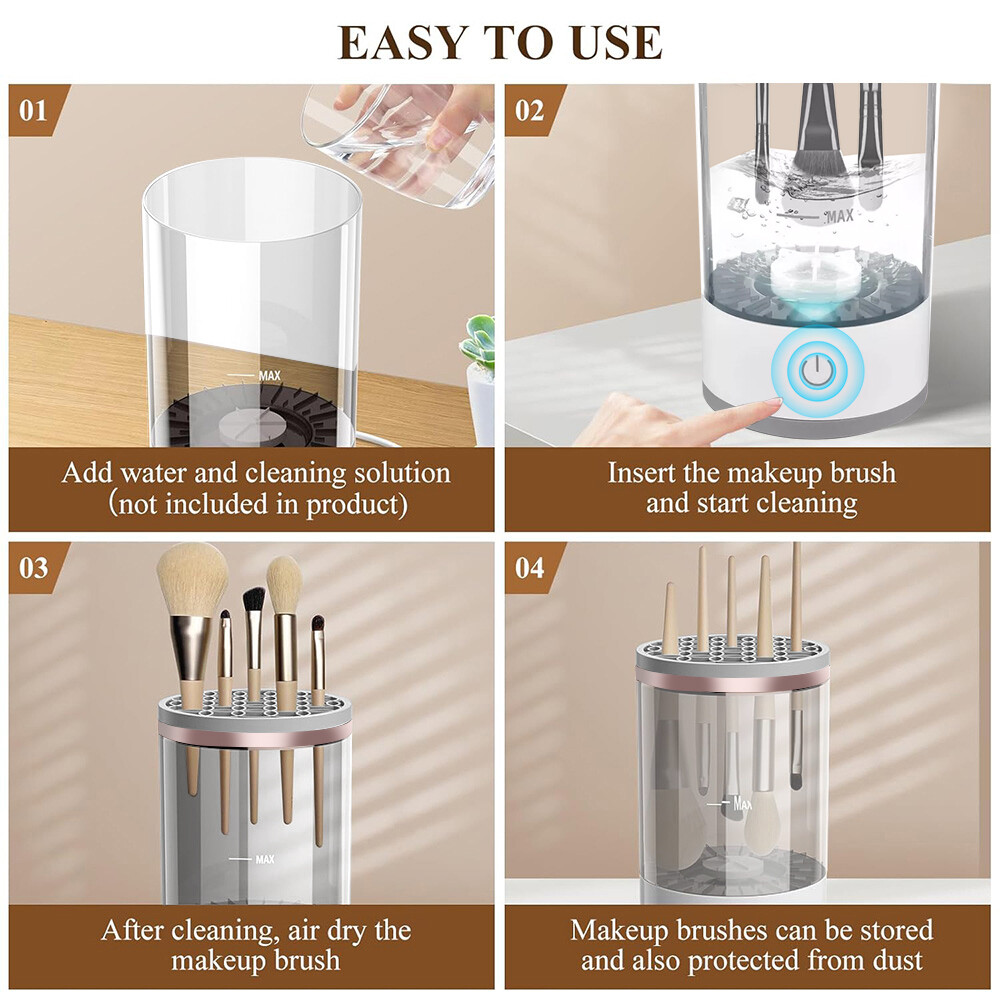 EASY TO USE

01

MAX

Add water and cleaning solution (not included in product)

02

MAX

Insert the makeup brush and start cleaning

03

MAX

After cleaning, air dry the makeup brush

04

MAX

Makeup brushes can be stored and also protected from dust