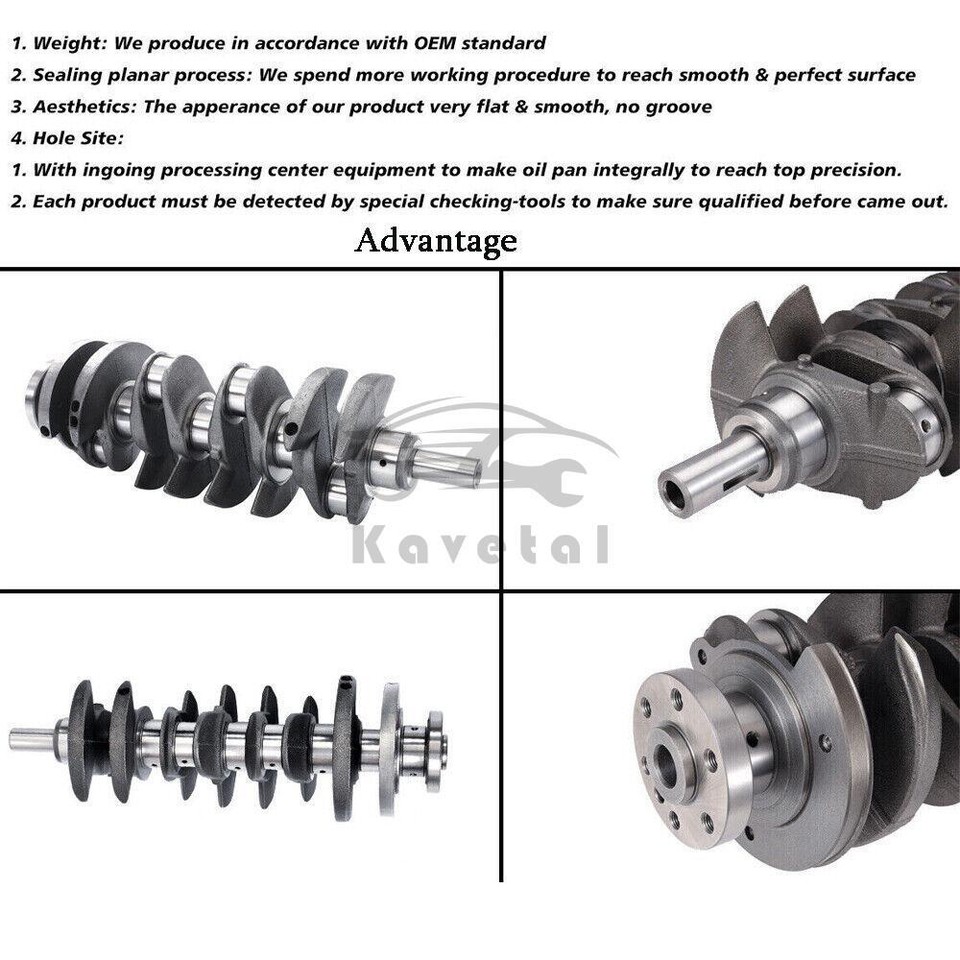 1. Weight: We produce in accordance with OEM standard
2. Sealing planar process: We spend more working procedure to reach smooth & perfect surface
3. Aesthetics: The apperance of our product very flat & smooth, no groove
4. Hole Site:
1. With ingoing processing center equipment to make oil pan integrally to reach top precision.
2. Each product must be detected by special checking-tools to make sure qualified before came out.

Advantage

Kavetal