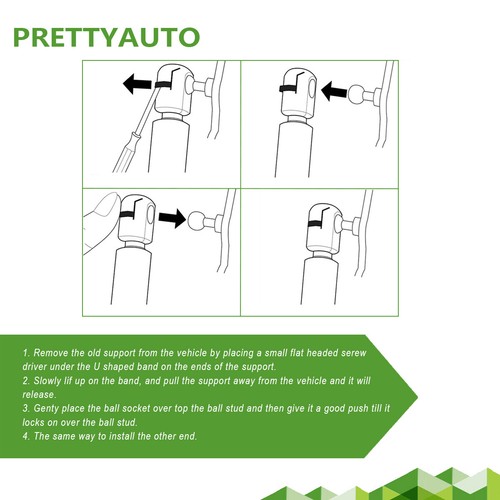 PRETTYAUTO

1. Remove the old support from the vehicle by placing a small flat headed serew driver under the U shaped band on the ends of the support.
2. Slowly lif up on the band, and pull the support away from the vehicle and it will release.
3. Genty place the ball socket over top the ball stud and then give it a good push till it locks on over the ball stud.
4. The same way to install the other end.