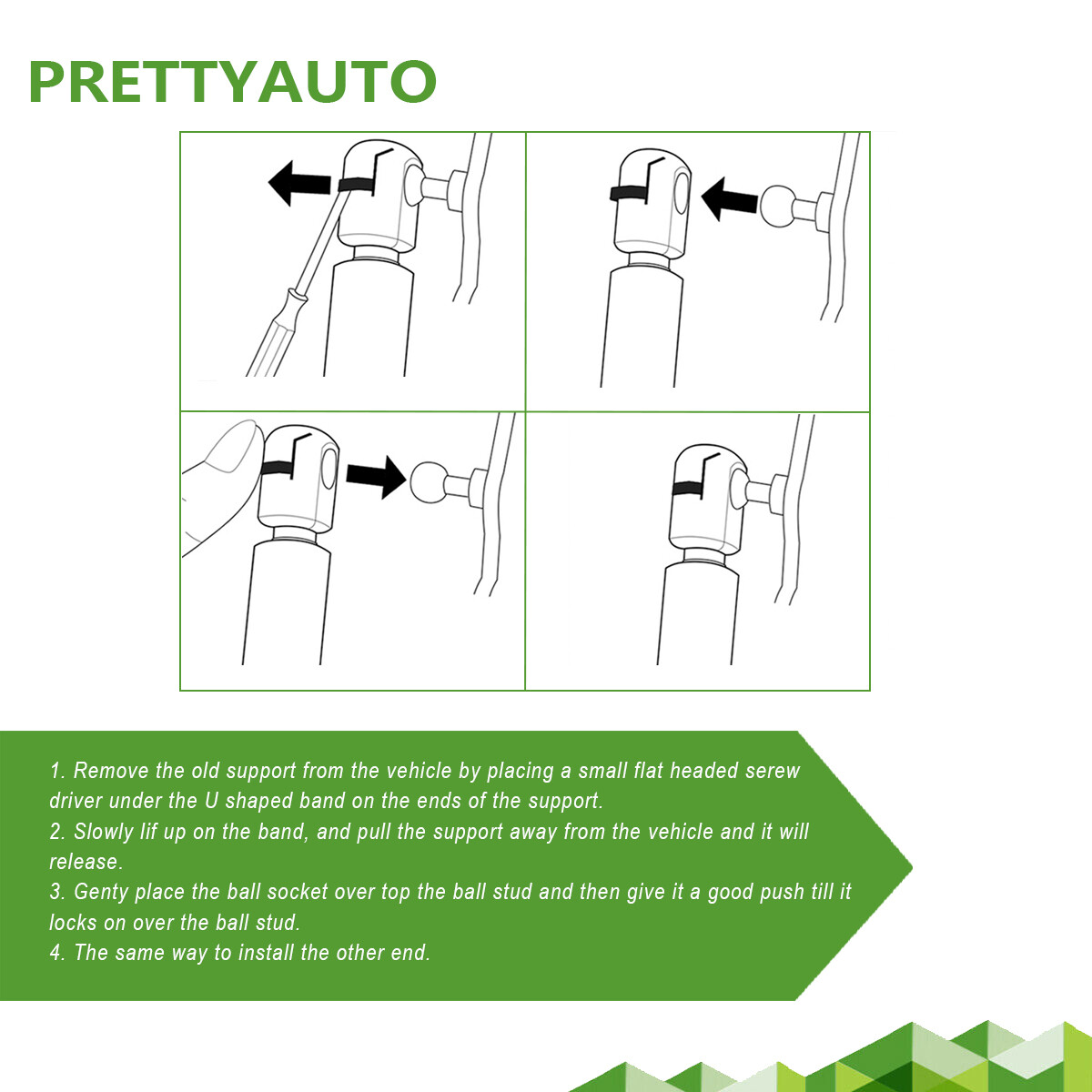 PRETTYAUTO

1. Remove the old support from the vehicle by placing a small flat headed serew driver under the U shaped band on the ends of the support.
2. Slowly lif up on the band, and pull the support away from the vehicle and it will release.
3. Genty place the ball socket over top the ball stud and then give it a good push till it locks on over the ball stud.
4. The same way to install the other end.