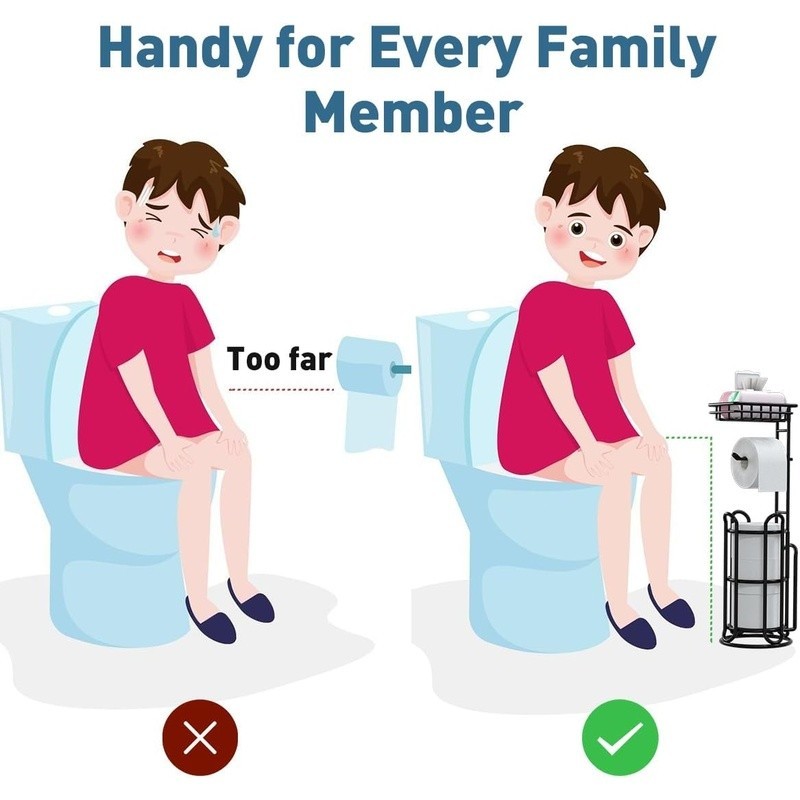 Handy for Every Family Member

Too far