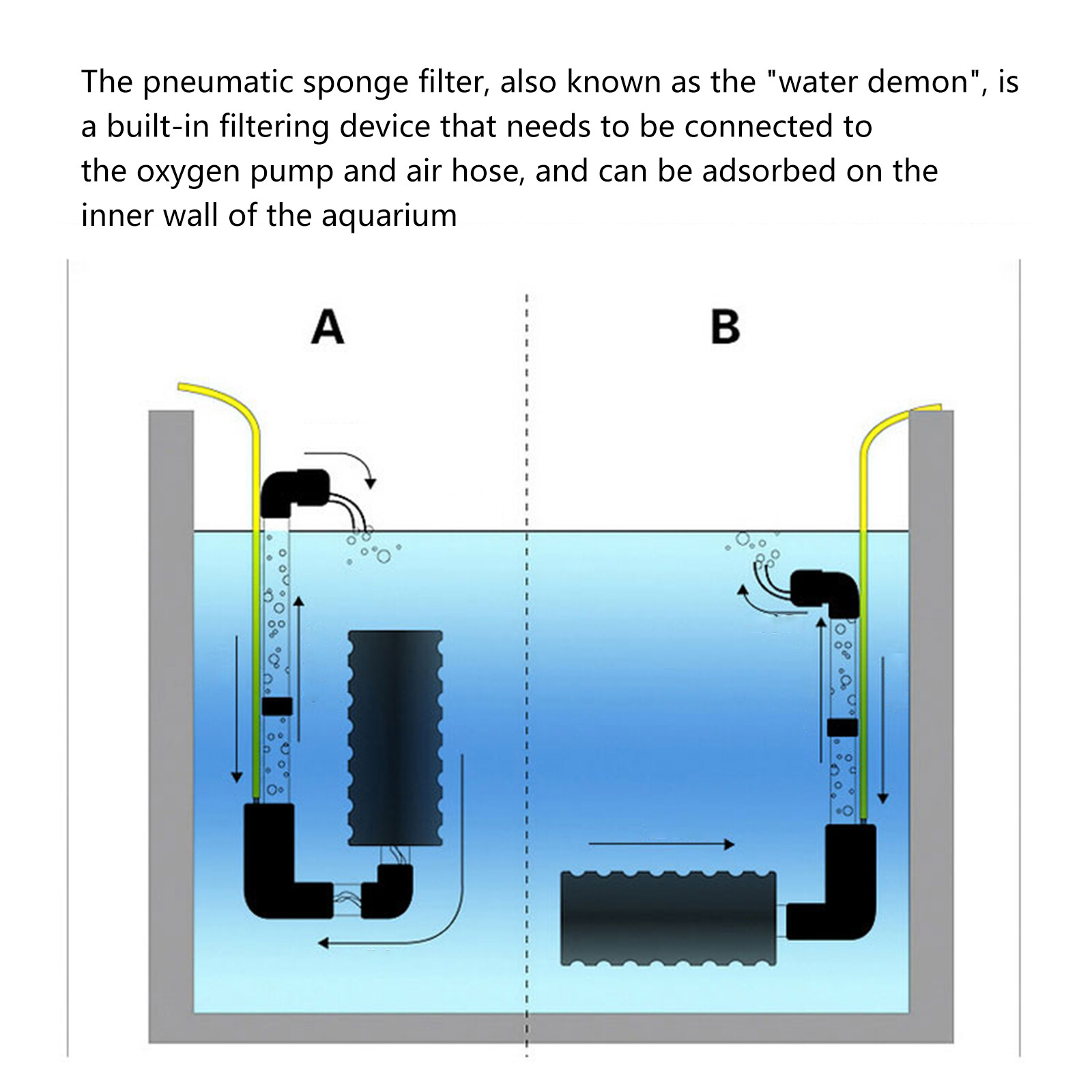 The pneumatic sponge filter, also known as the "water demon", is a built-in filtering device that needs to be connected to the oxygen pump and air hose, and can be adsorbed on the inner wall of the aquarium

A

B