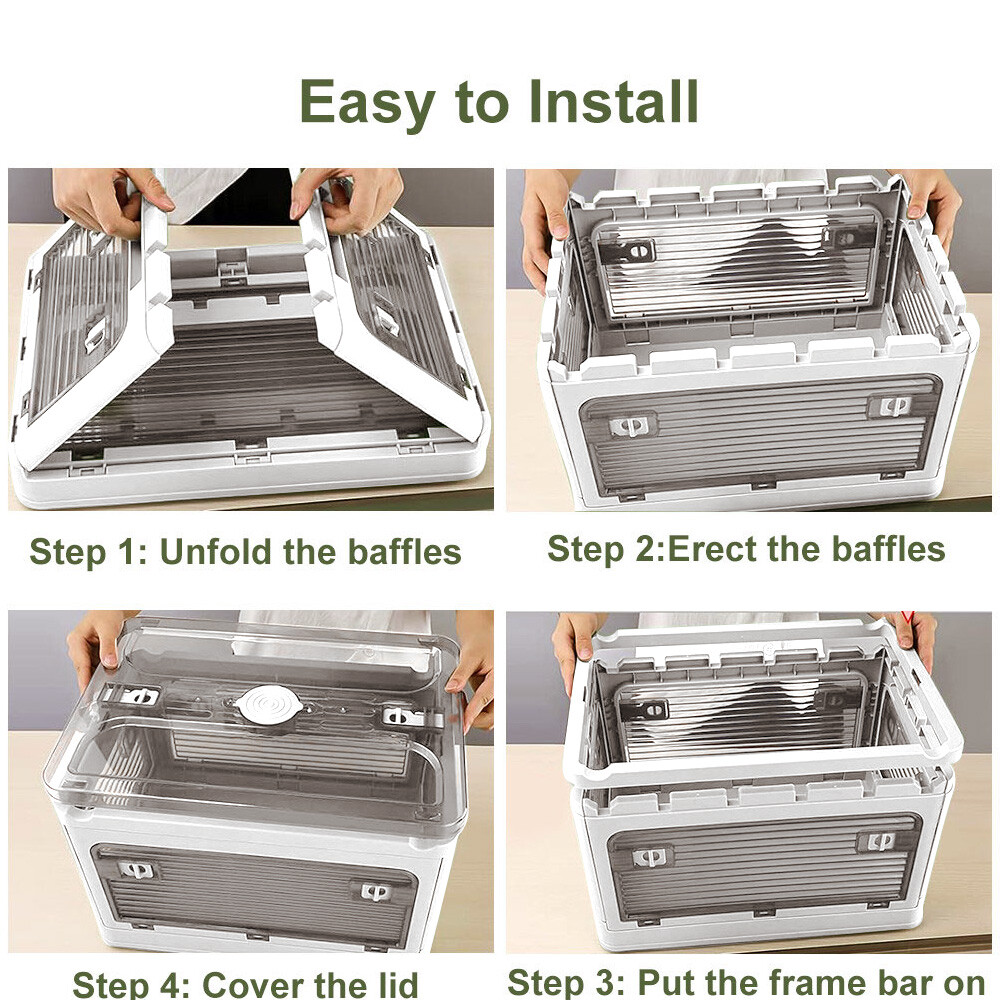 Easy to Install

Step 1: Unfold the baffles

Step 2:Erect the baffles

Step 4: Cover the lid

Step 3: Put the frame bar on