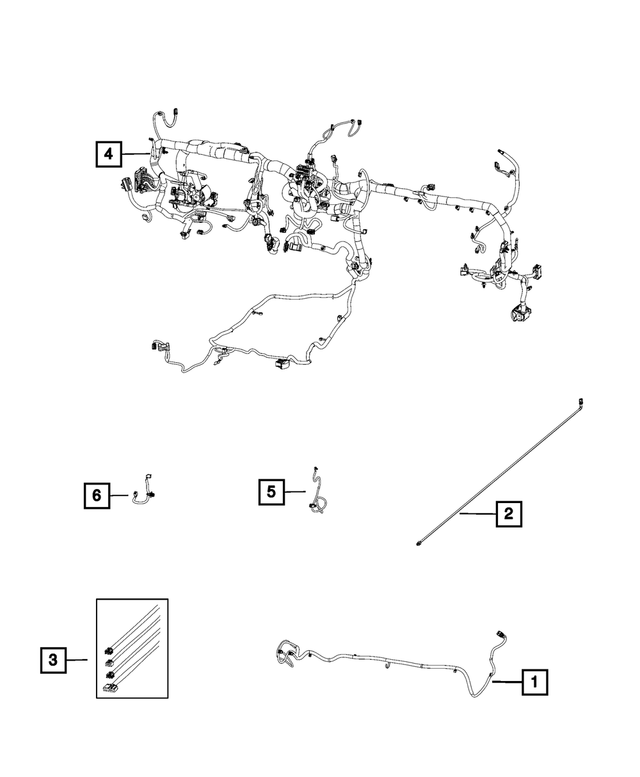 4

6

5

2

3

1