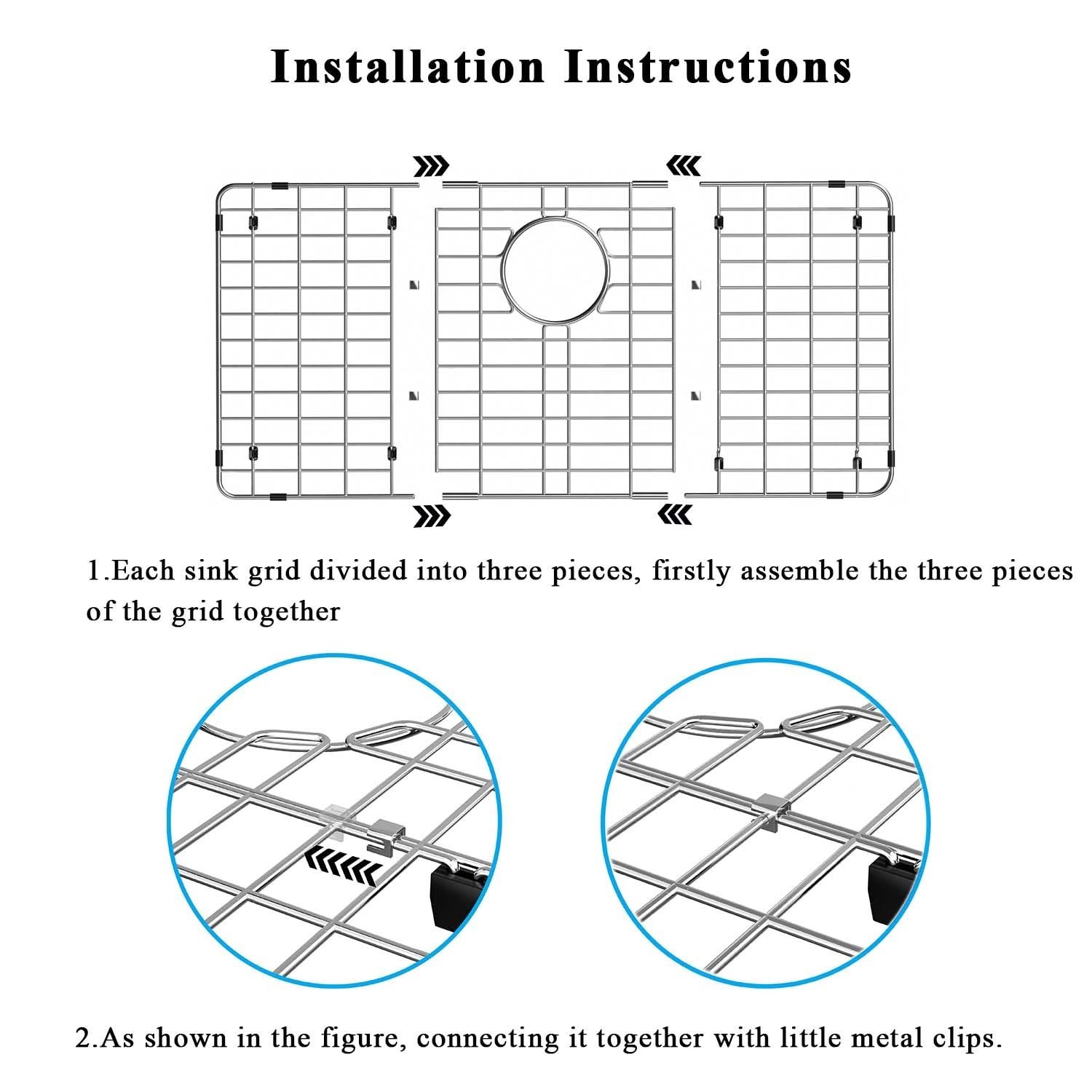 Installation Instructions

1.Each sink grid divided into three pieces, firstly assemble the three pieces of the grid together

2.As shown in the figure, connecting it together with little metal clips.