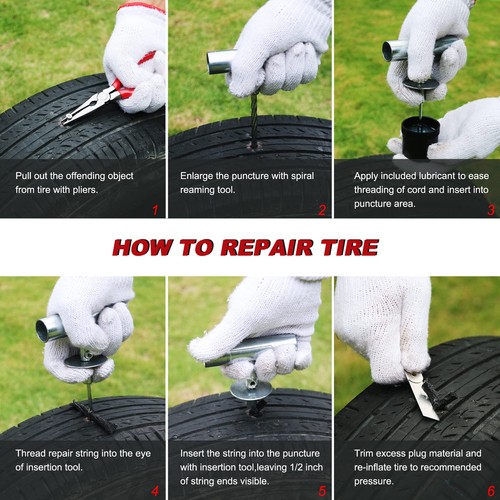 Pull out the offending object from tire with pliers.

1

Enlarge the puncture with spiral reaming tool.

2

Apply included lubricant to ease threading of cord and insert into puncture area.

3

HOW TO REPAIR TIRE

Thread repair string into the eye of insertion tool.

4

Insert the string into the puncture with insertion tool,leaving 1/2 inch of string ends visible.

5

Trim excess plug material and re-inflate tire to recommended pressure.

6