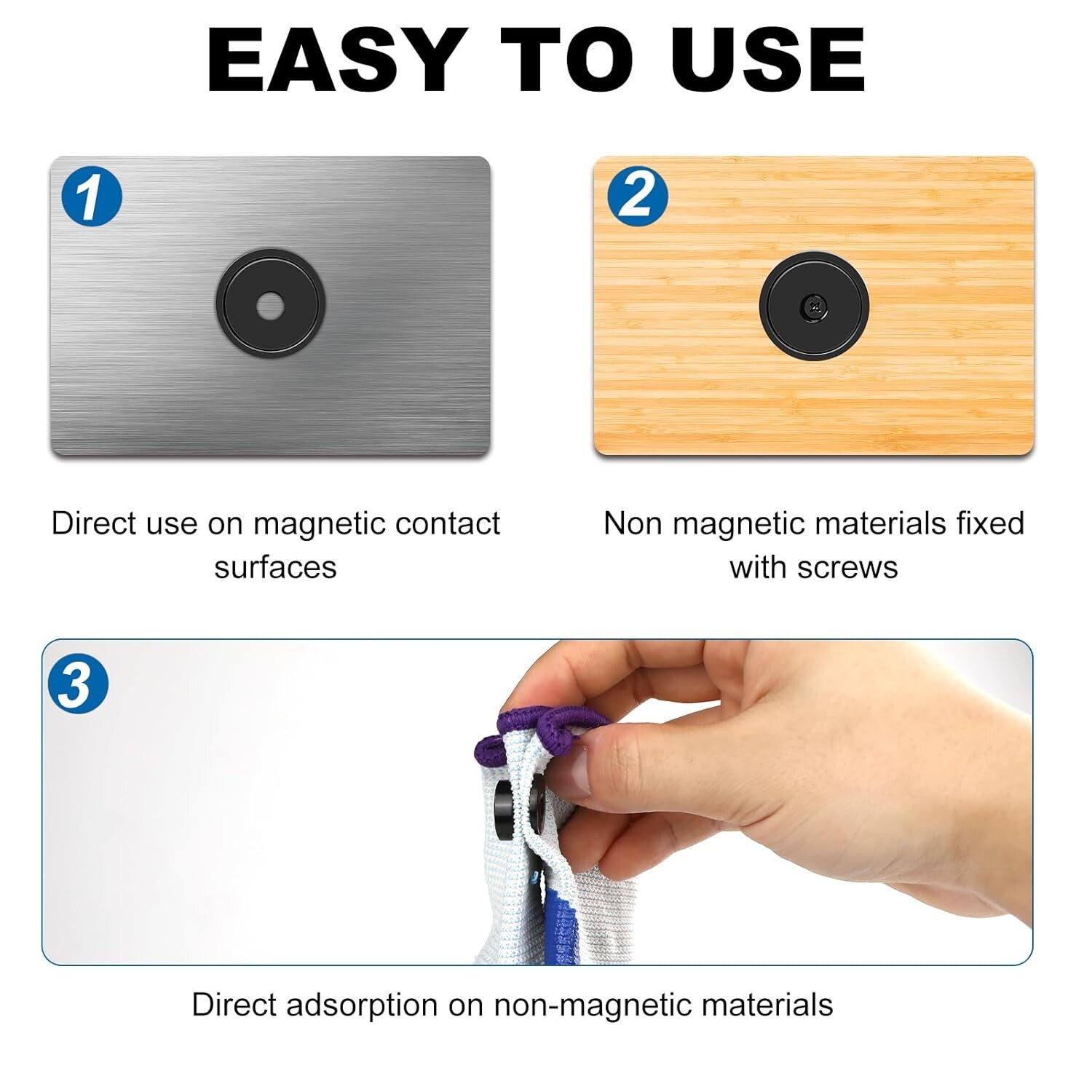 EASY TO USE

1

Direct use on magnetic contact surfaces

2

Non magnetic materials fixed with screws

3

Direct adsorption on non-magnetic materials