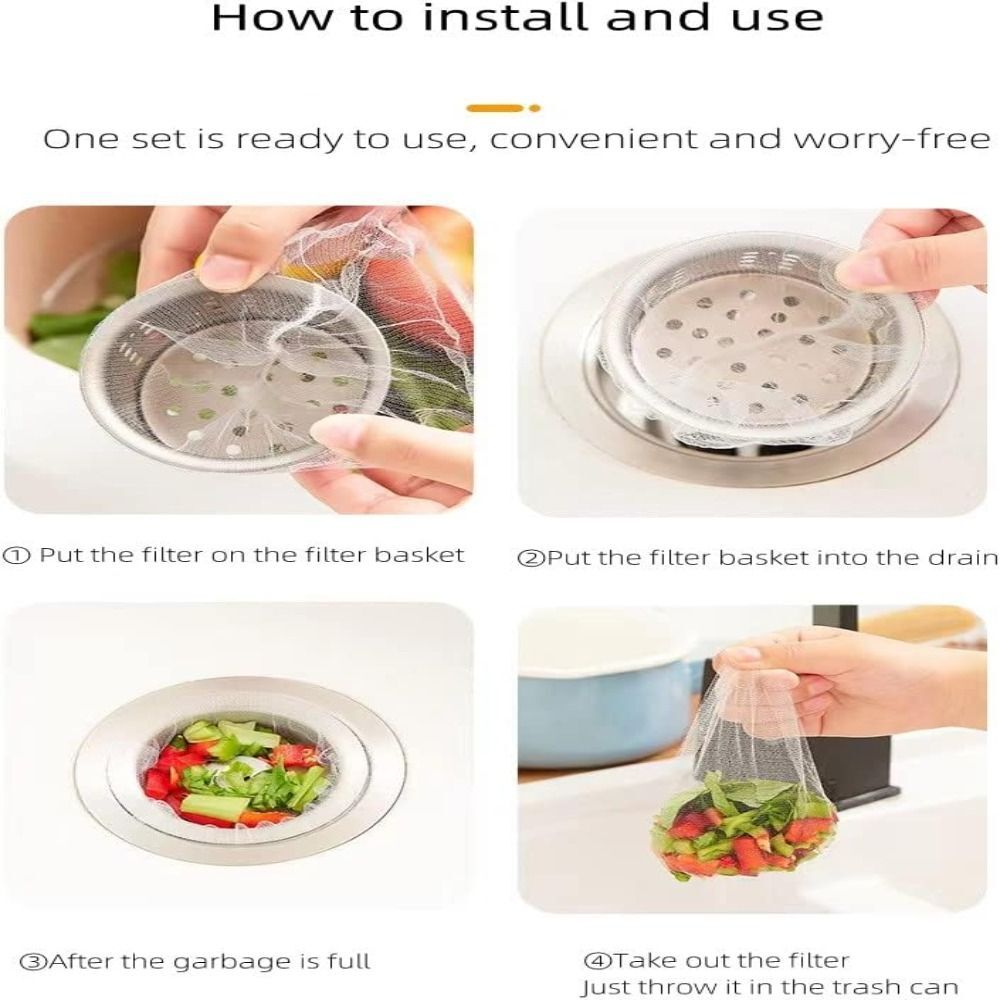 How to install and use

One set is ready to use, convenient and worry-free

① Put the filter on the filter basket

②Put the filter basket into the drain

③After the garbage is full

④Take out the filter
Just throw it in the trash can