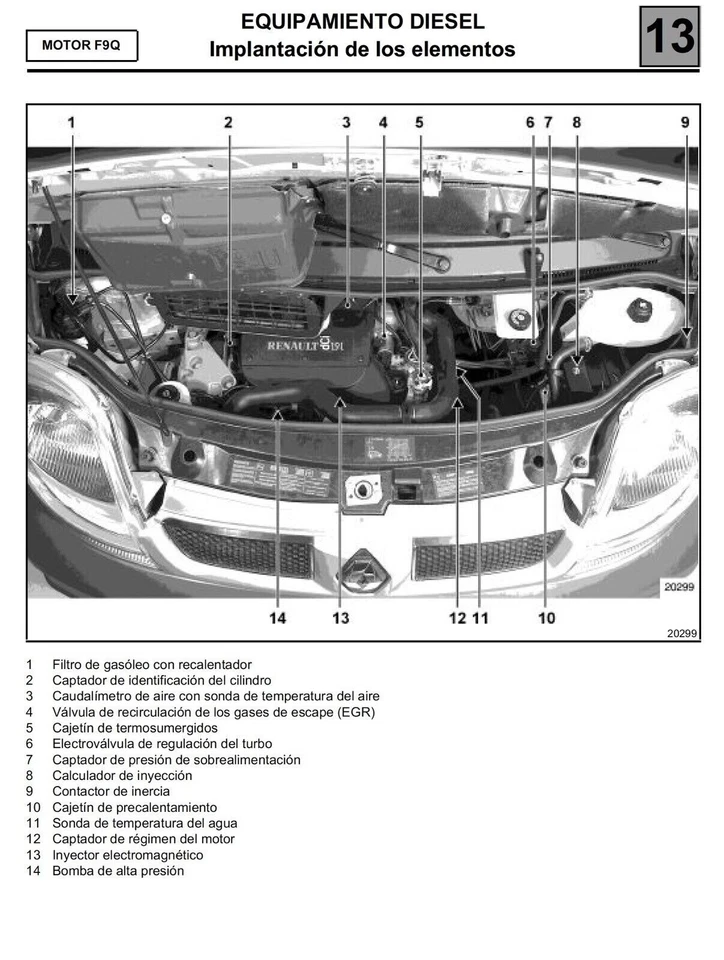 MOTOR F9Q

EQUIPAMIENTO DIESEL
Implantación de los elementos

13

1 2 3 4 5 6 7 8 9

RENAULT dCi 1.9

20299

14 13 12 11 10

20299

1 Filtro de gasóleo con recalentador
2 Captador de identificación del cilindro
3 Caudalímetro de aire con sonda de temperatura del aire
4 Válvula de recirculación de los gases de escape (EGR)
5 Cajetín de termosumergidos
6 Electroválvula de regulación del turbo
7 Captador de presión de sobrealimentación
8 Calculador de inyección
9 Contactor de inercia
10 Cajetín de precalentamiento
11 Sonda de temperatura del agua
12 Captador de régimen del motor
13 Inyector electromagnético
14 Bomba de alta presión