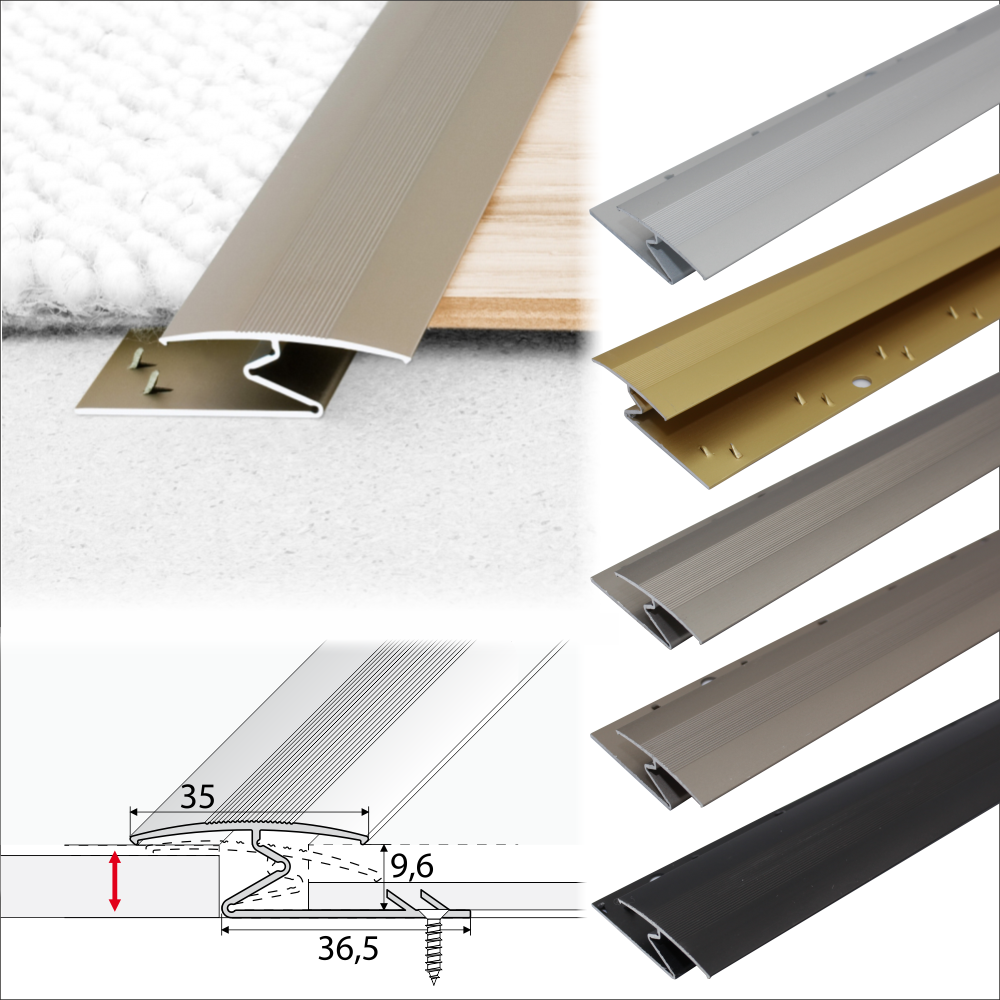 35
9,6
36,5