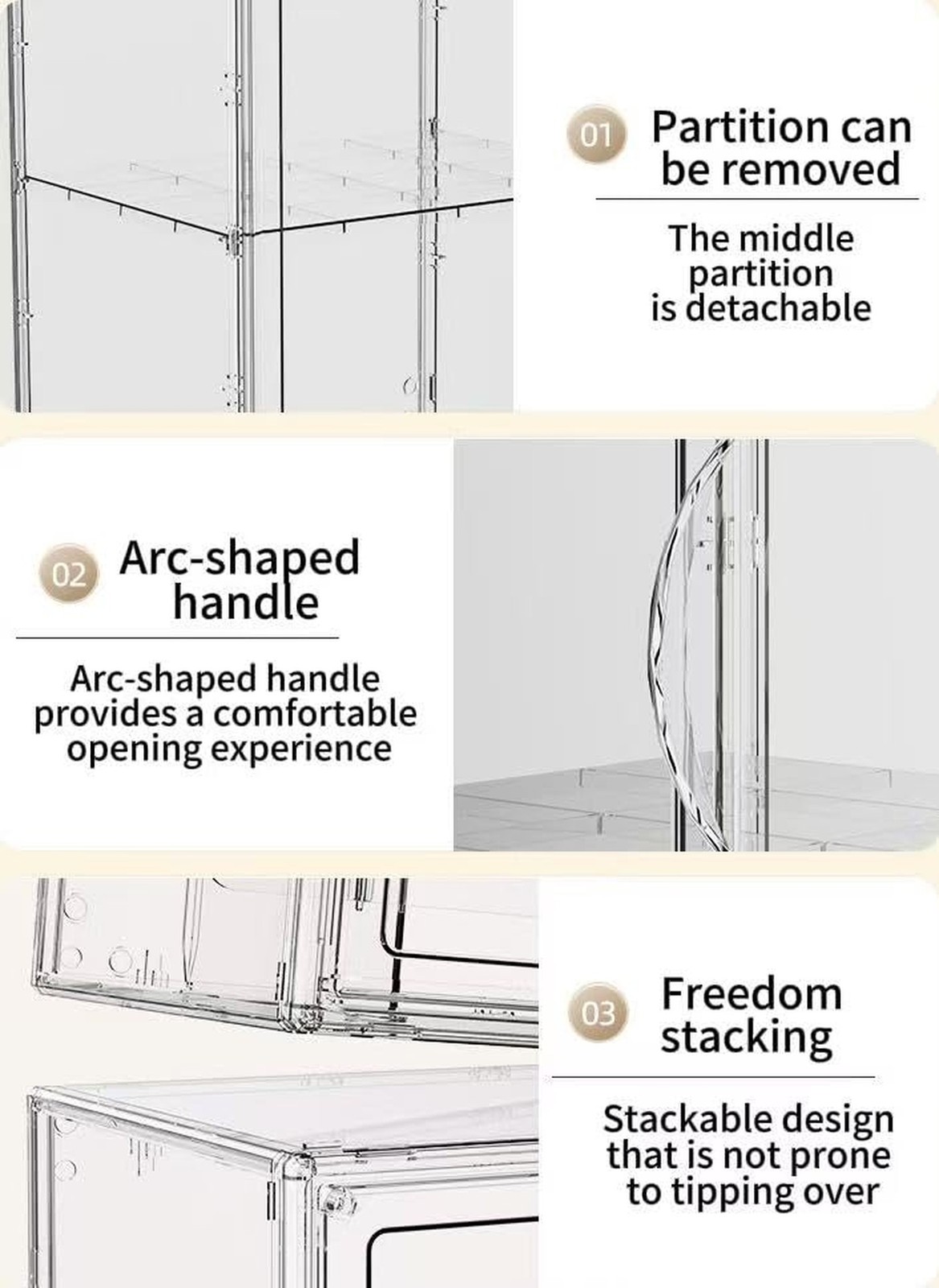 01 Partition can be removed

The middle partition is detachable

02 Arc-shaped handle

Arc-shaped handle provides a comfortable opening experience

03 Freedom stacking

Stackable design that is not prone to tipping over