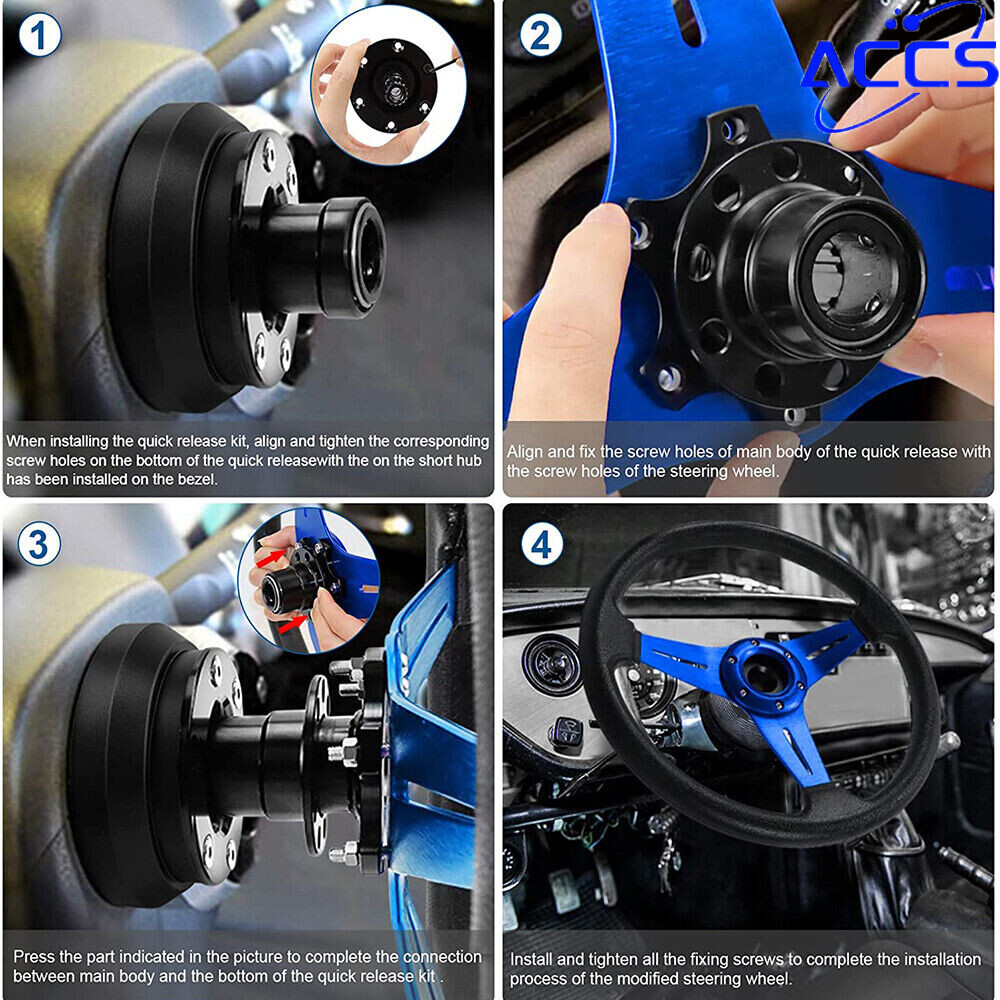 1

When installing the quick release kit, align and tighten the corresponding screw holes on the bottom of the quick releasewith the on the short hub has been installed on the bezel.

2

ACCS

Align and fix the screw holes of main body of the quick release with the screw holes of the steering wheel.

3

Press the part indicated in the picture to complete the connection between main body and the bottom of the quick release kit .

4

Install and tighten all the fixing screws to complete the installation process of the modified steering wheel.