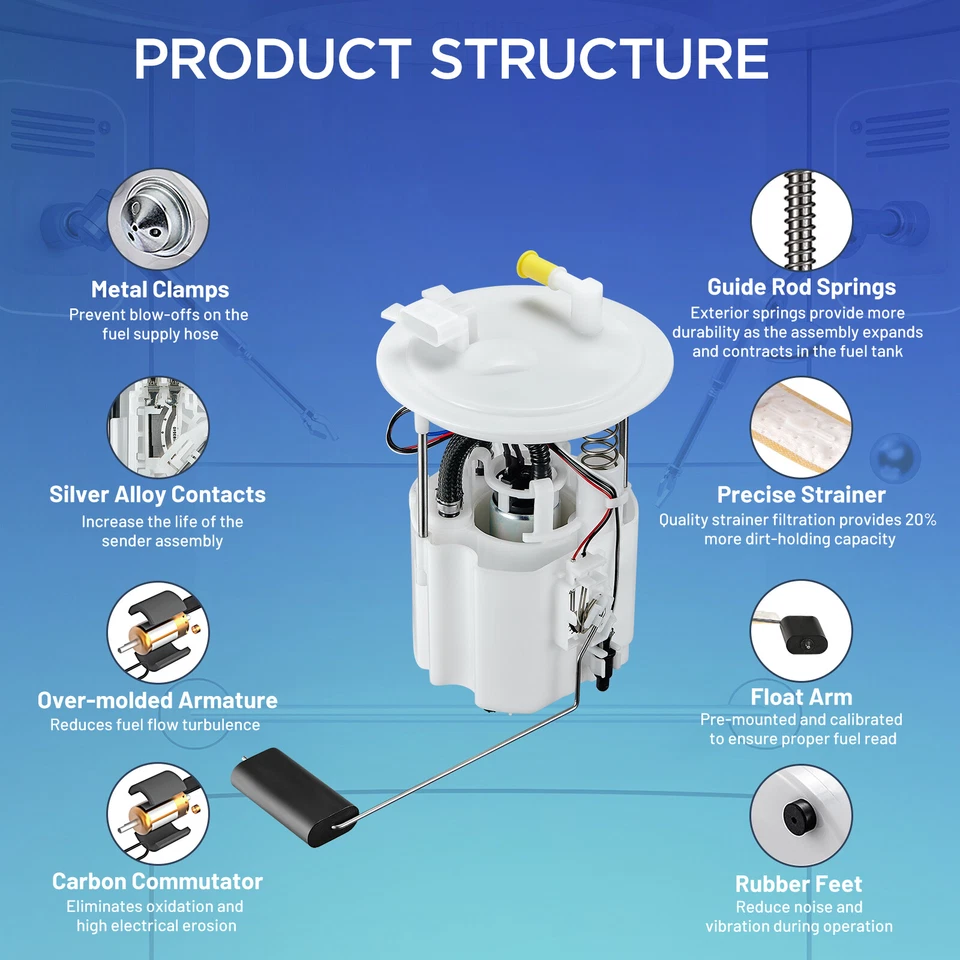 PRODUCT STRUCTURE

Metal Clamps
Prevent blow-offs on the fuel supply hose

Silver Alloy Contacts
Increase the life of the sender assembly

Over-molded Armature
Reduces fuel flow turbulence

Carbon Commutator
Eliminates oxidation and high electrical erosion

Guide Rod Springs
Exterior springs provide more durability as the assembly expands and contracts in the fuel tank

Precise Strainer
Quality strainer filtration provides 20% more dirt-holding capacity

Float Arm
Pre-mounted and calibrated to ensure proper fuel read

Rubber Feet
Reduce noise and vibration during operation