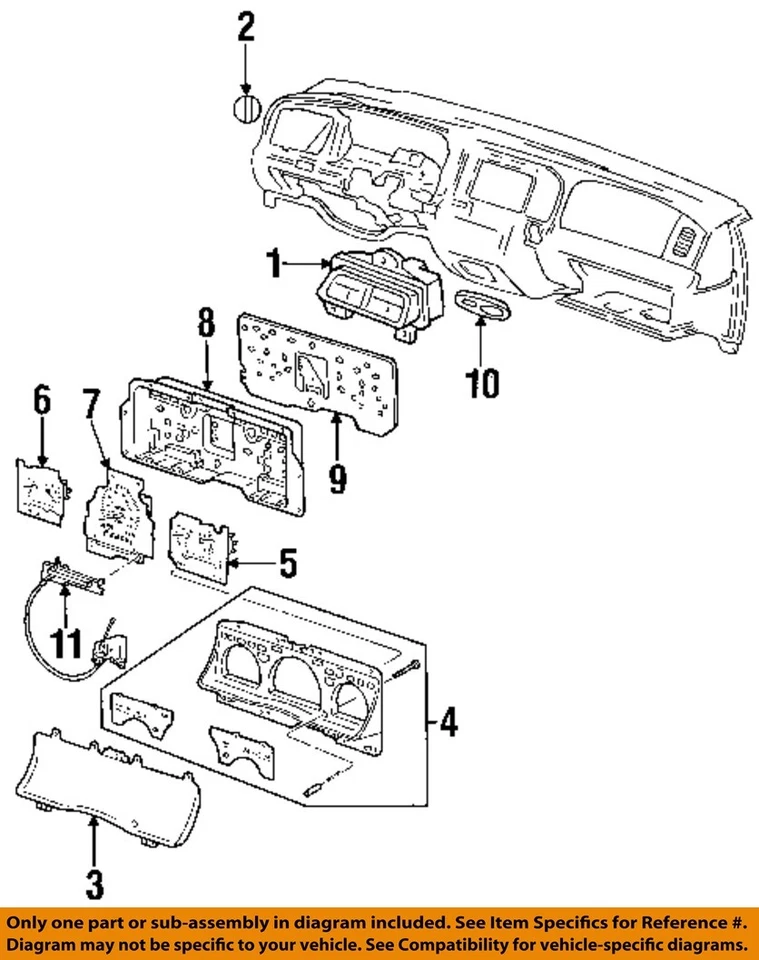 2

1

10

8

9

6

7

5

11

4

3

Only one part or sub-assembly in diagram included. See Item Specifics for Reference #. Diagram may not be specific to your vehicle. See Compatibility for vehicle-specific diagrams.